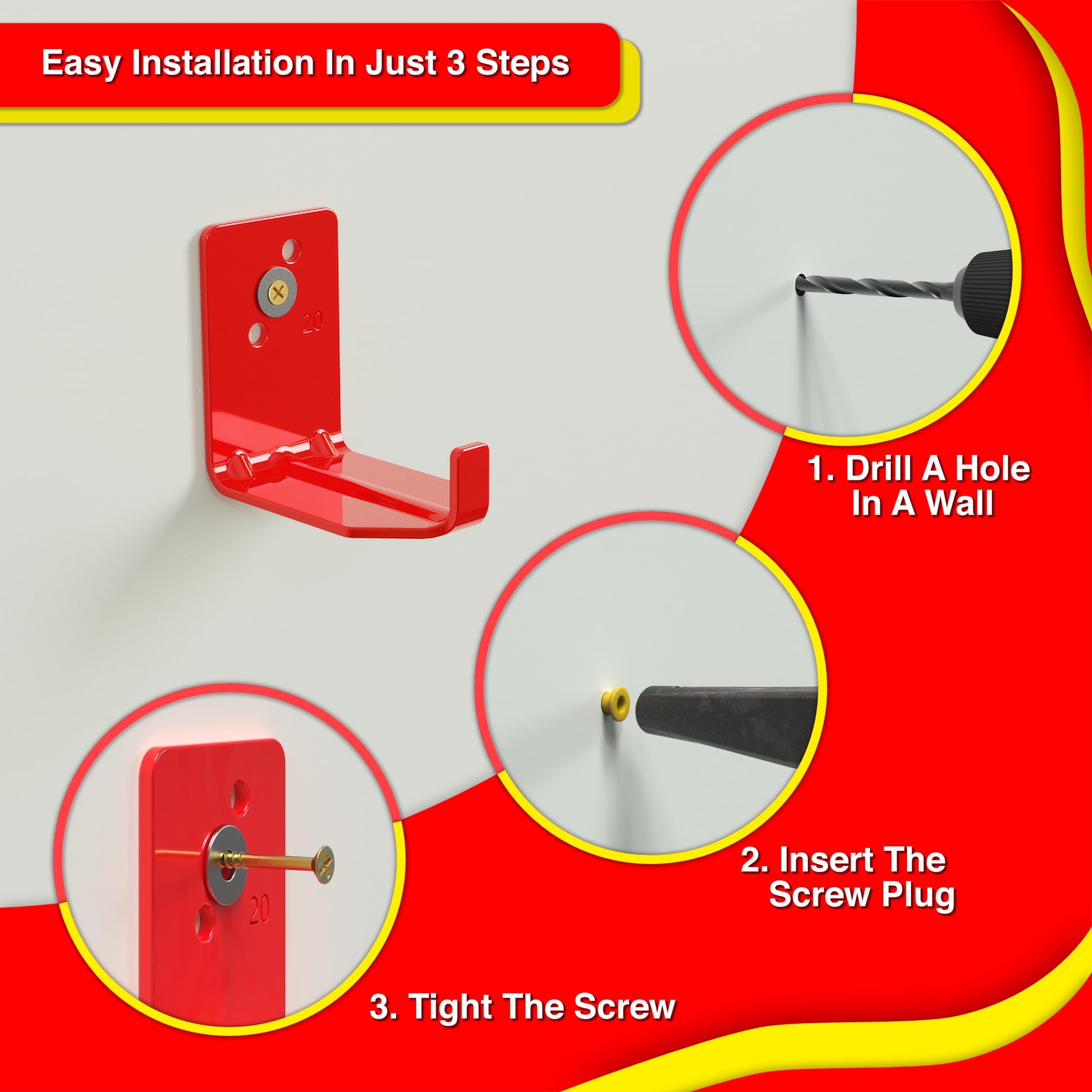 Easy Installation In Just 3 Steps

20

1. Drill A Hole In A Wall

2. Insert The Screw Plug

20

3. Tight The Screw