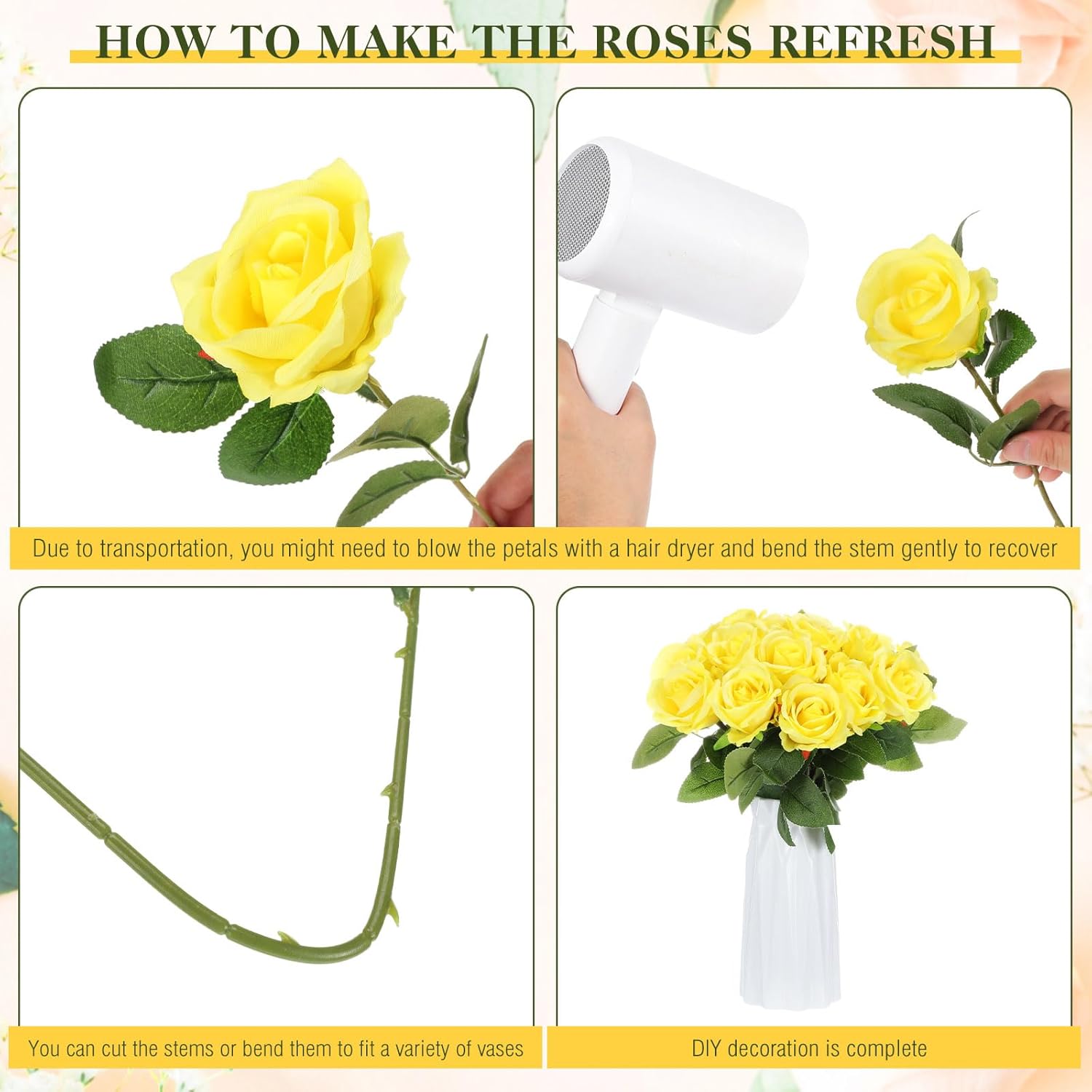 HOW TO MAKE THE ROSES REFRESH

Due to transportation, you might need to blow the petals with a hair dryer and bend the stem gently to recover

You can cut the stems or bend them to fit a variety of vases

DIY decoration is complete