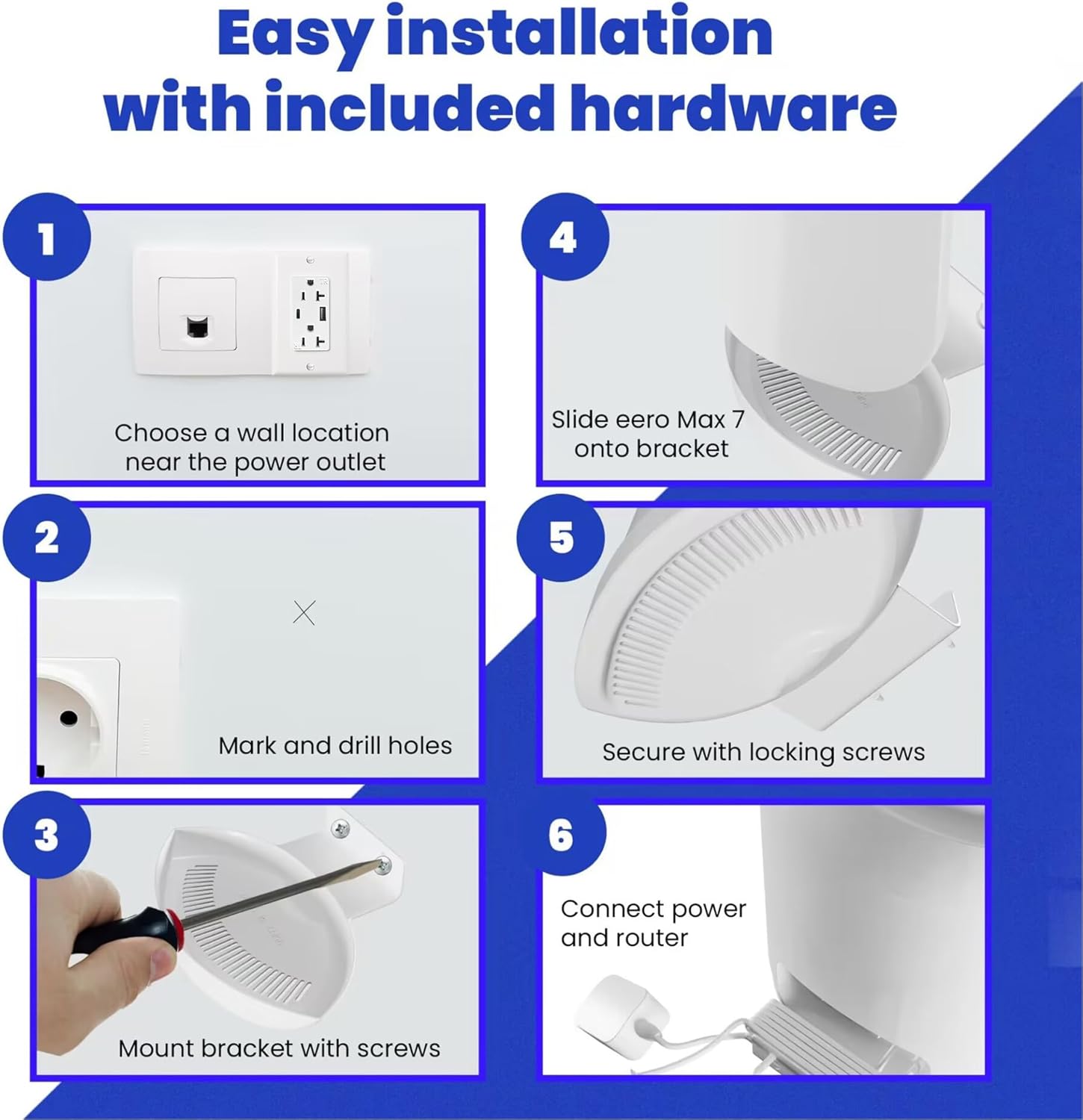 Easy installation with included hardware

1

Choose a wall location near the power outlet

2

Mark and drill holes

3

Mount bracket with screws

4

Slide eero Max 7 onto bracket

5

Secure with locking screws

6

Connect power and router