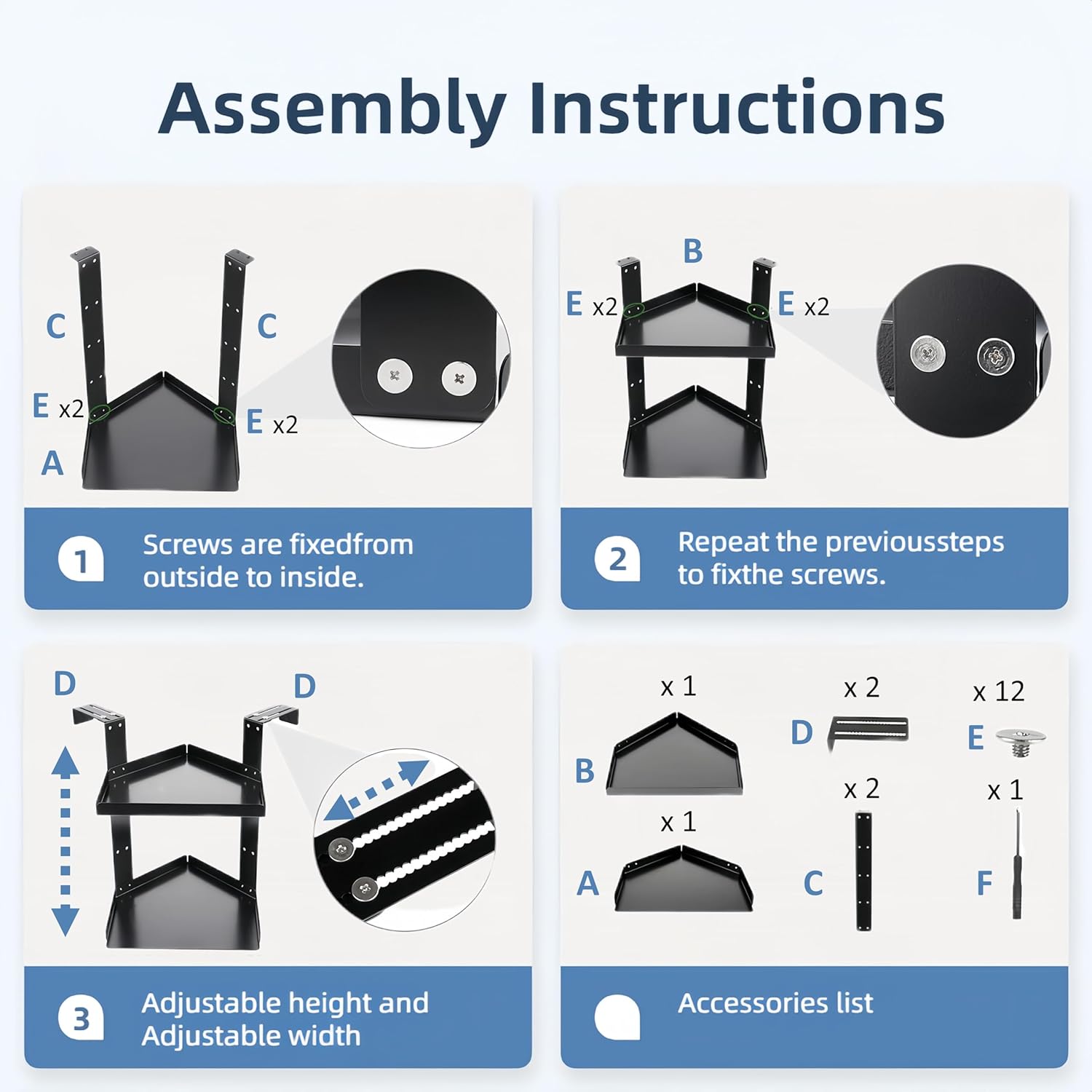 Assembly Instructions

C
C
E x2
E x2
A

1 Screws are fixedfrom outside to inside.

B
E x2
E x2

2 Repeat the previoussteps to fixthe screws.

D
D

3 Adjustable height and Adjustable width

x 1
B
x 1
A
x 2
D
x 2
C
x 12
E
x 1
F

Accessories list