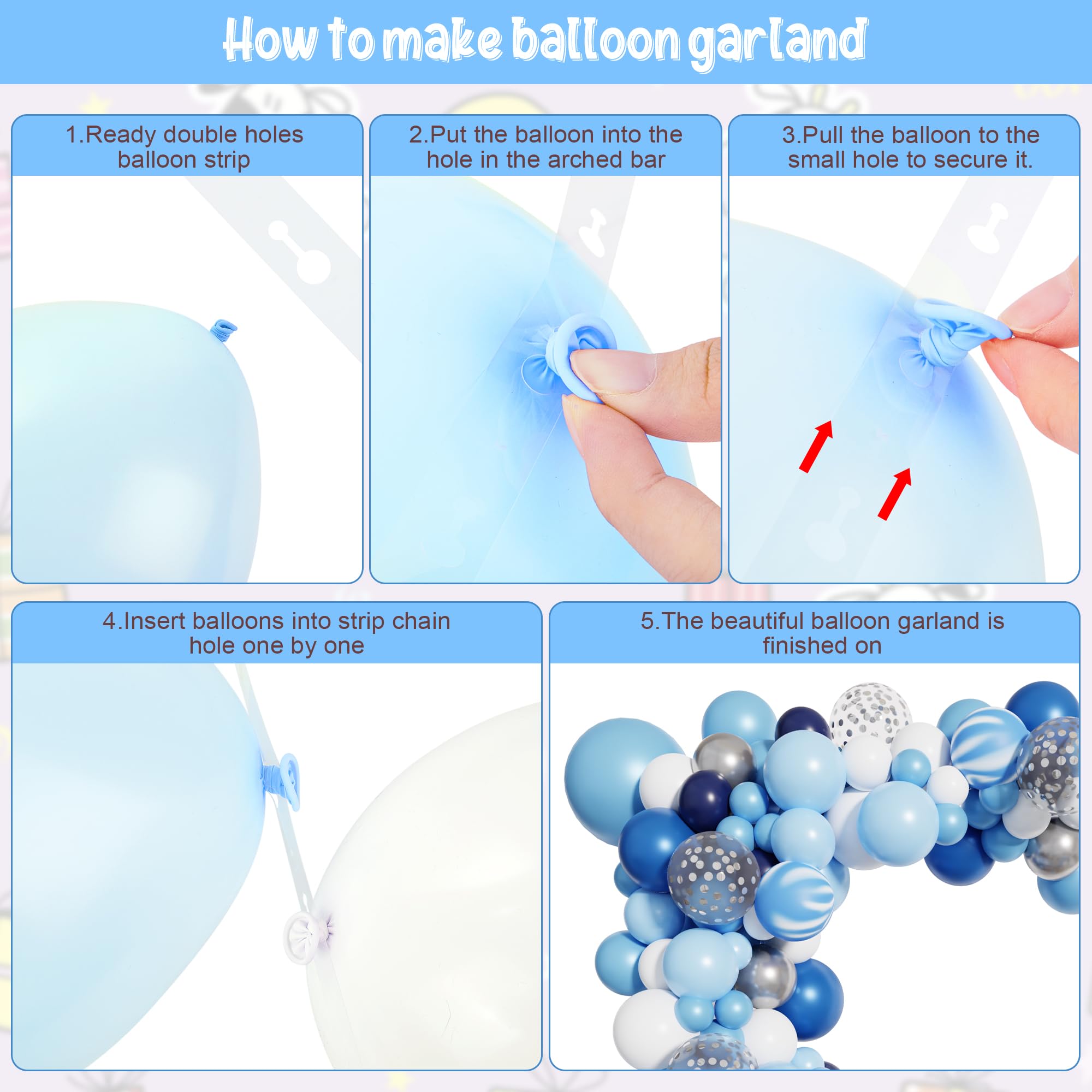 How to make balloon garland

1.Ready double holes balloon strip

2.Put the balloon into the hole in the arched bar

3.Pull the balloon to the small hole to secure it.

4.Insert balloons into strip chain hole one by one

5.The beautiful balloon garland is finished on