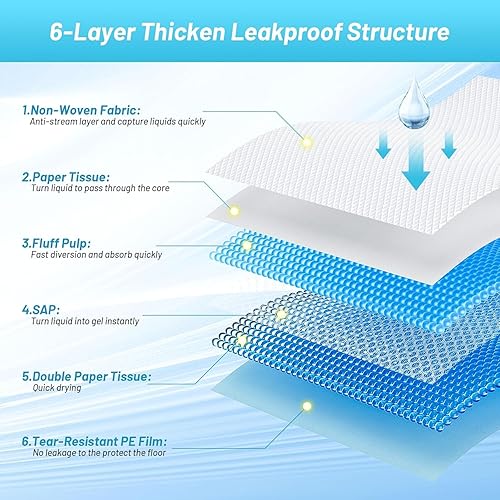 6-Layer Thicken Leakproof Structure

1.Non-Woven Fabric:
Anti-stream layer and capture liquids quickly

2.Paper Tissue:
Turn liquid to pass through the core

3.Fluff Pulp:
Fast diversion and absorb quickly

4.SAP:
Turn liquid into gel instantly

5.Double Paper Tissue:
Quick drying

6.Tear-Resistant PE Film:
No leakage to the protect the floor