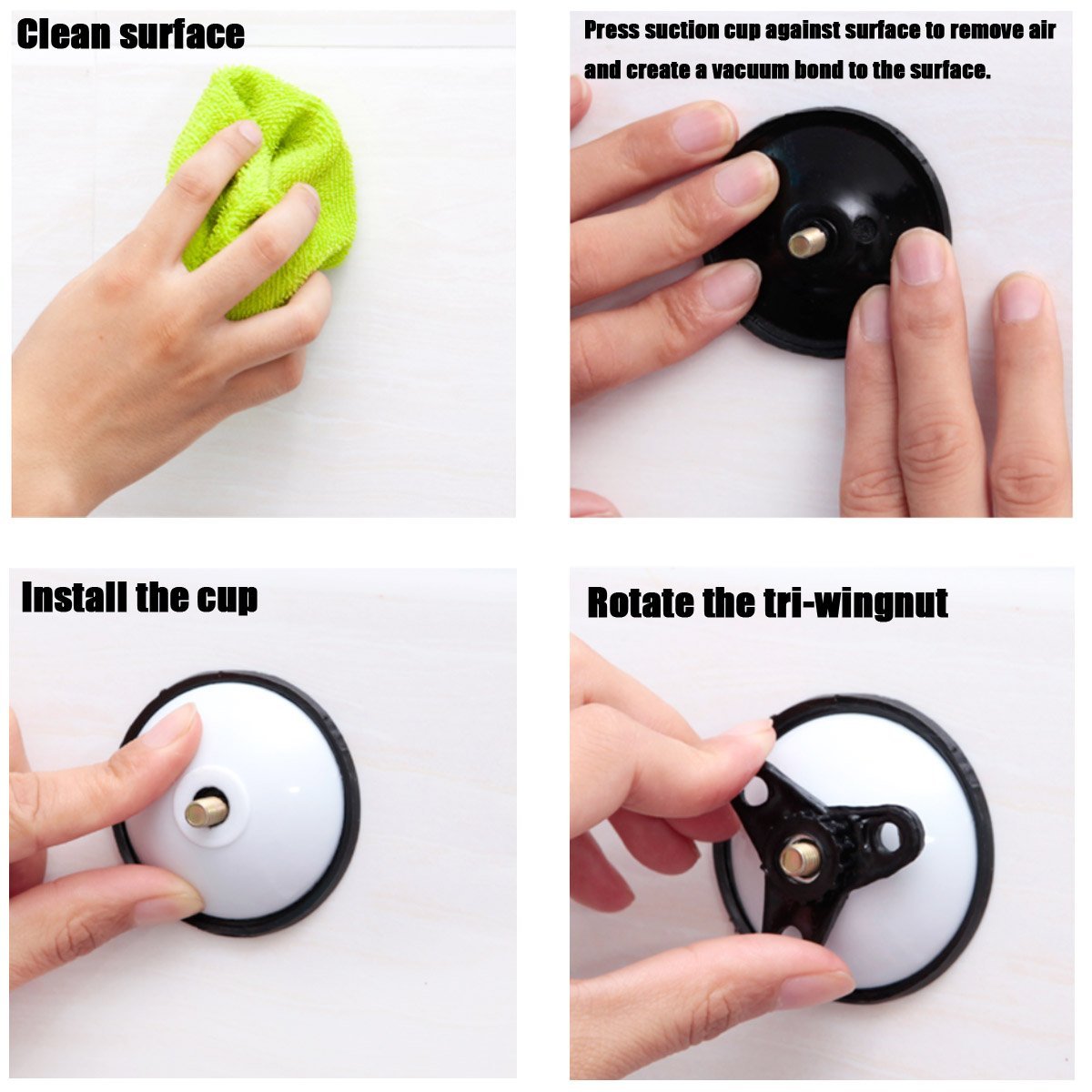 Clean surface

Press suction cup against surface to remove air and create a vacuum bond to the surface.

Install the cup

Rotate the tri-wingnut