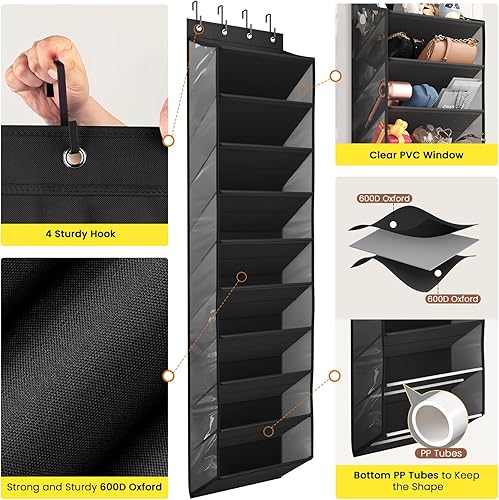 4 Sturdy Hook

Strong and Sturdy 600D Oxford

Clear PVC Window

600D Oxford

600D Oxford

PP Tubes

Bottom PP Tubes to Keep the Shape