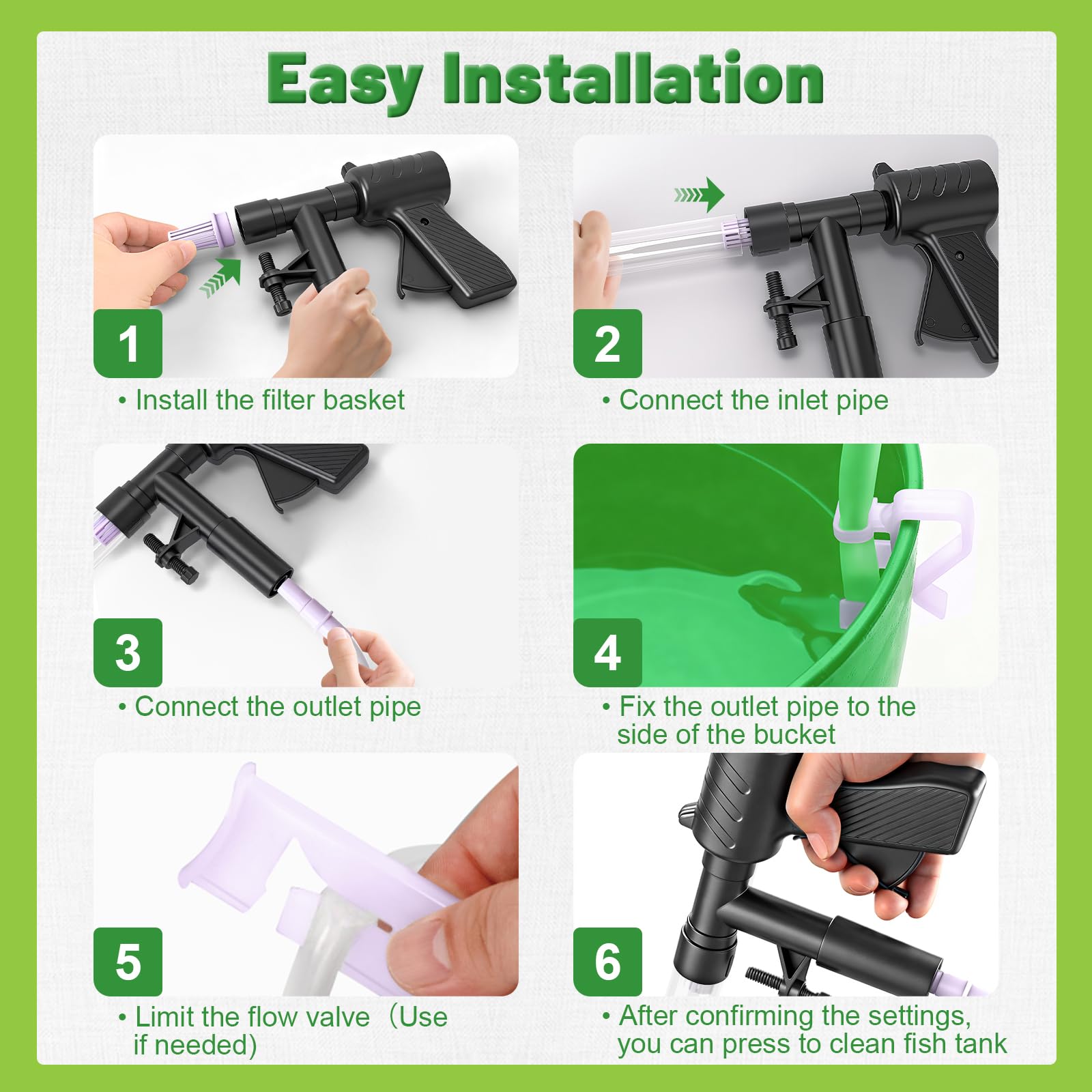 Easy Installation

1

• Install the filter basket

2

• Connect the inlet pipe

3

• Connect the outlet pipe

4

• Fix the outlet pipe to the side of the bucket

5

• Limit the flow valve（Use if needed)

6

• After confirming the settings, you can press to clean fish tank