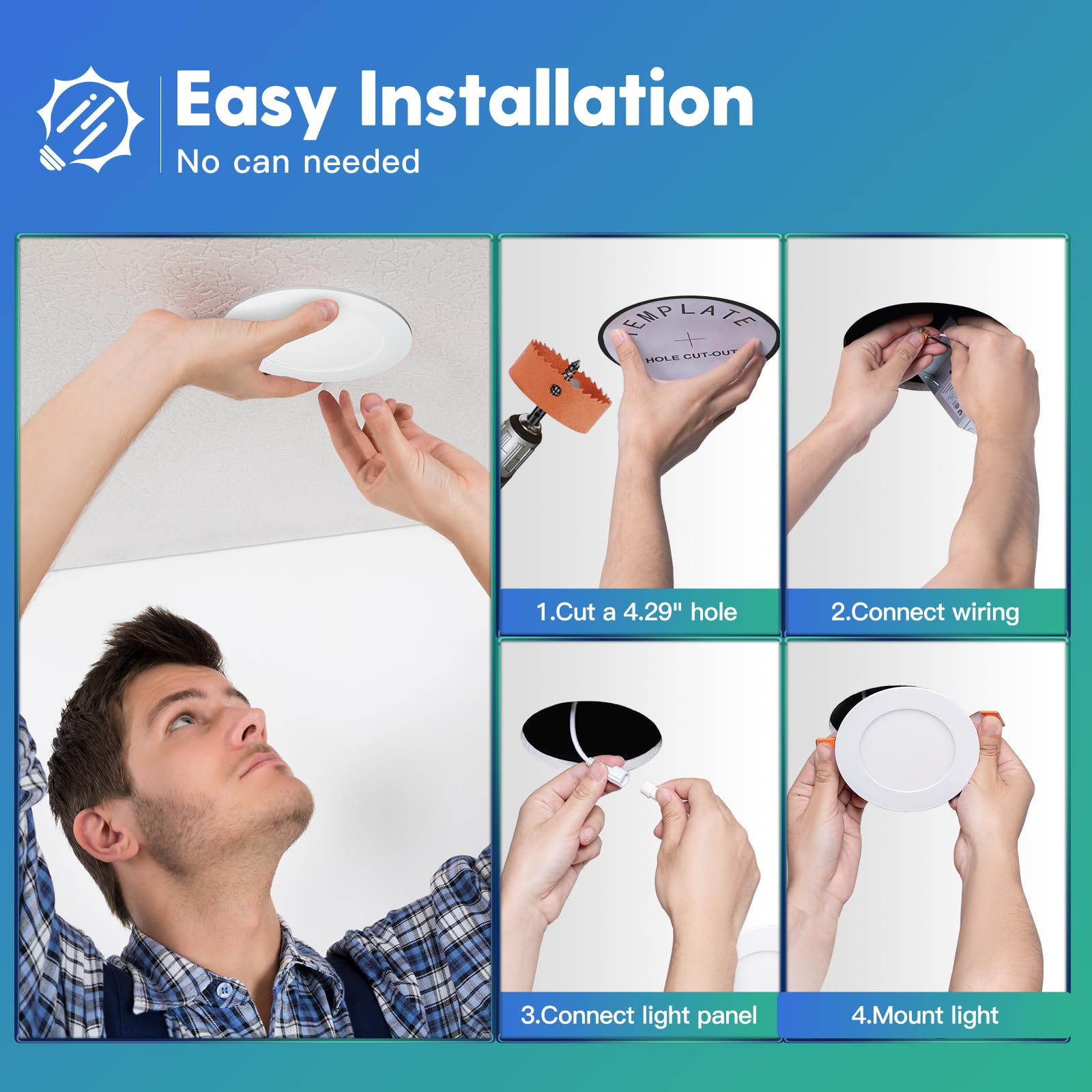 Easy Installation
No can needed

TEMPLATE
HOLE CUT-OUT

1.Cut a 4.29" hole

2.Connect wiring

3.Connect light panel

4.Mount light