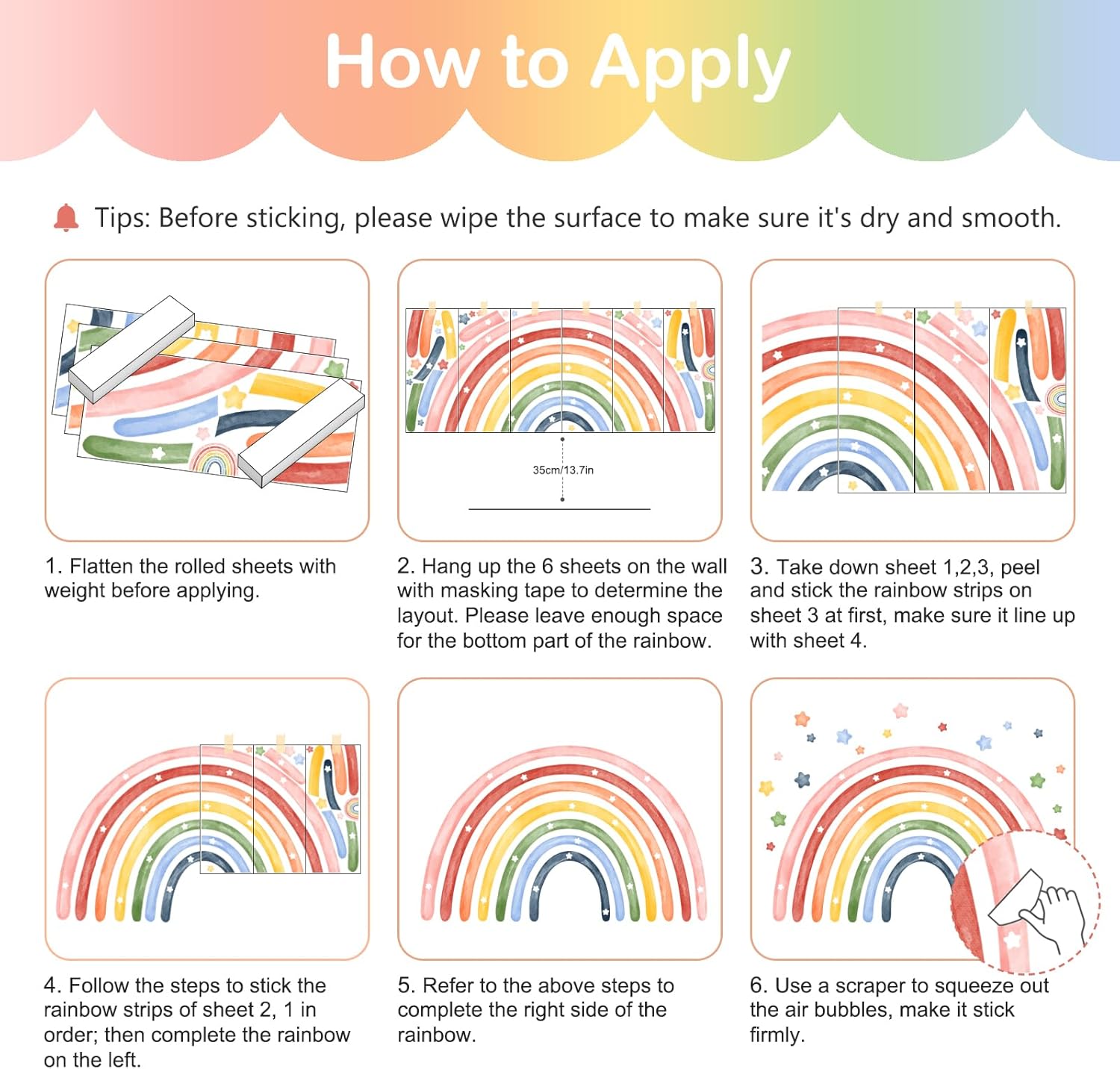 How to Apply

Tips: Before sticking, please wipe the surface to make sure it's dry and smooth.

35cm/13.7in

1. Flatten the rolled sheets with weight before applying.

2. Hang up the 6 sheets on the wall with masking tape to determine the layout. Please leave enough space for the bottom part of the rainbow.

3. Take down sheet 1,2,3, peel and stick the rainbow strips on sheet 3 at first, make sure it line up with sheet 4.

4. Follow the steps to stick the rainbow strips of sheet 2, 1 in order; then complete the rainbow on the left.

5. Refer to the above steps to complete the right side of the rainbow.

6. Use a scraper to squeeze out the air bubbles, make it stick firmly.