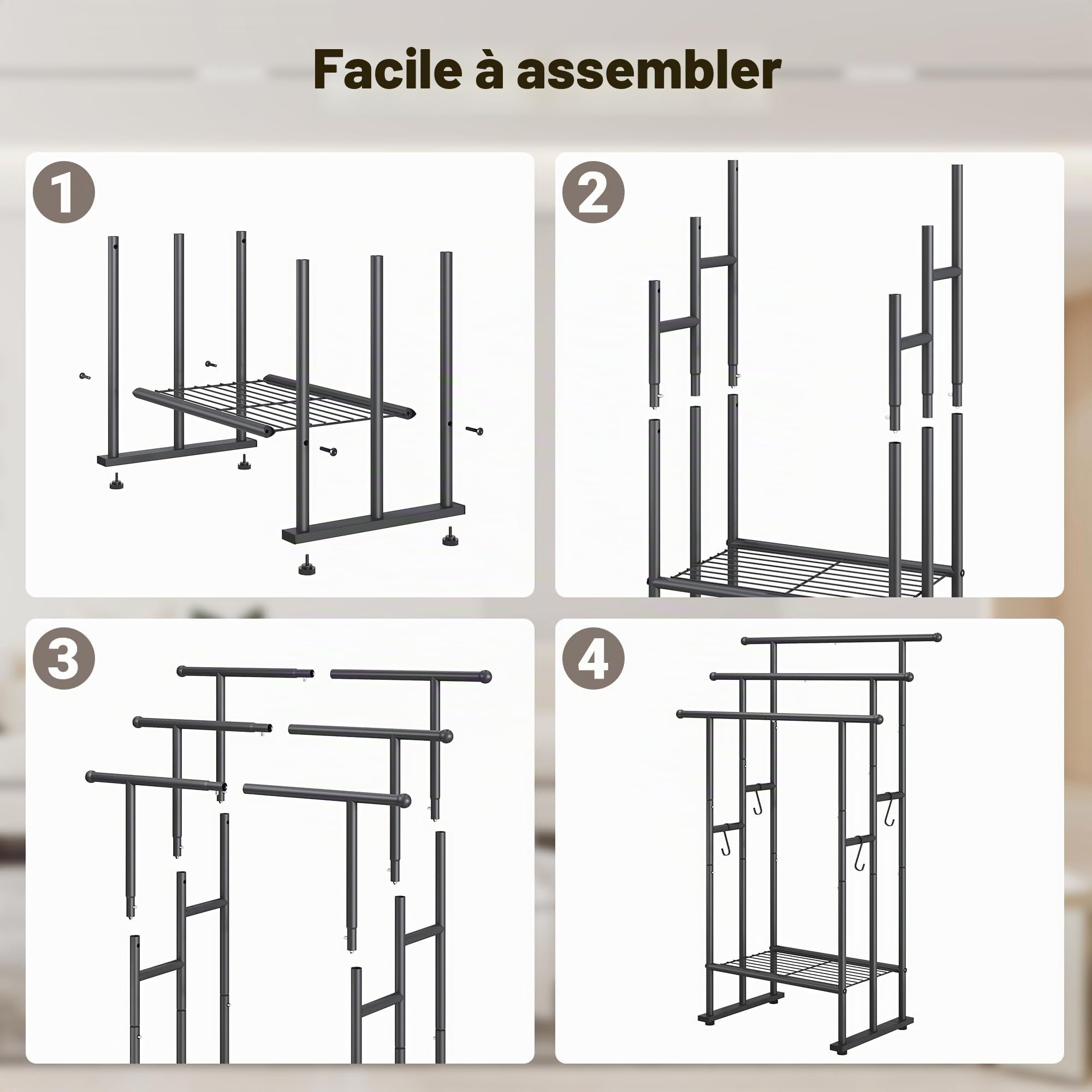 Facile à assembler

1

2

3

4