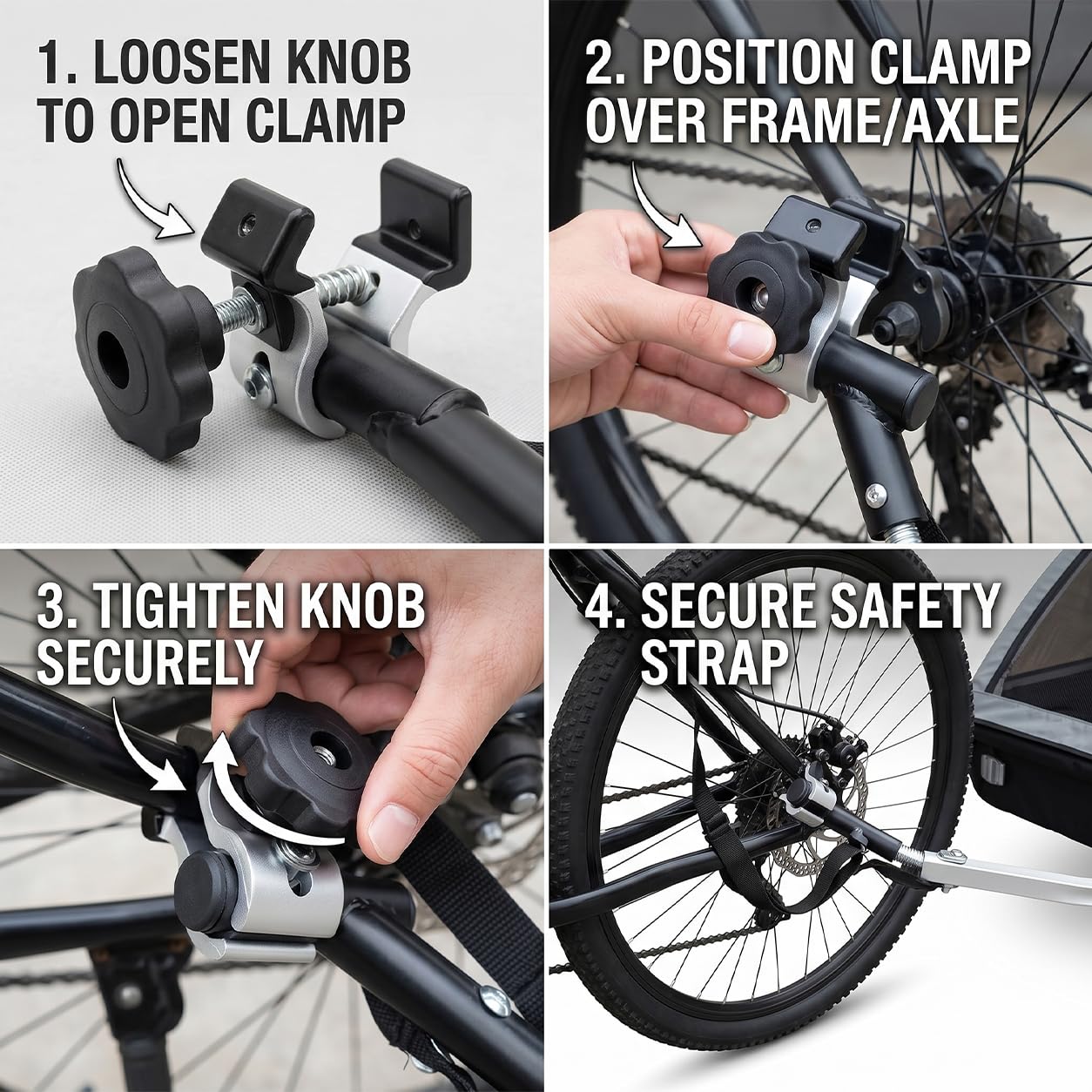 1. LOOSEN KNOB TO OPEN CLAMP

2. POSITION CLAMP OVER FRAME/AXLE

3. TIGHTEN KNOB SECURELY

4. SECURE SAFETY STRAP