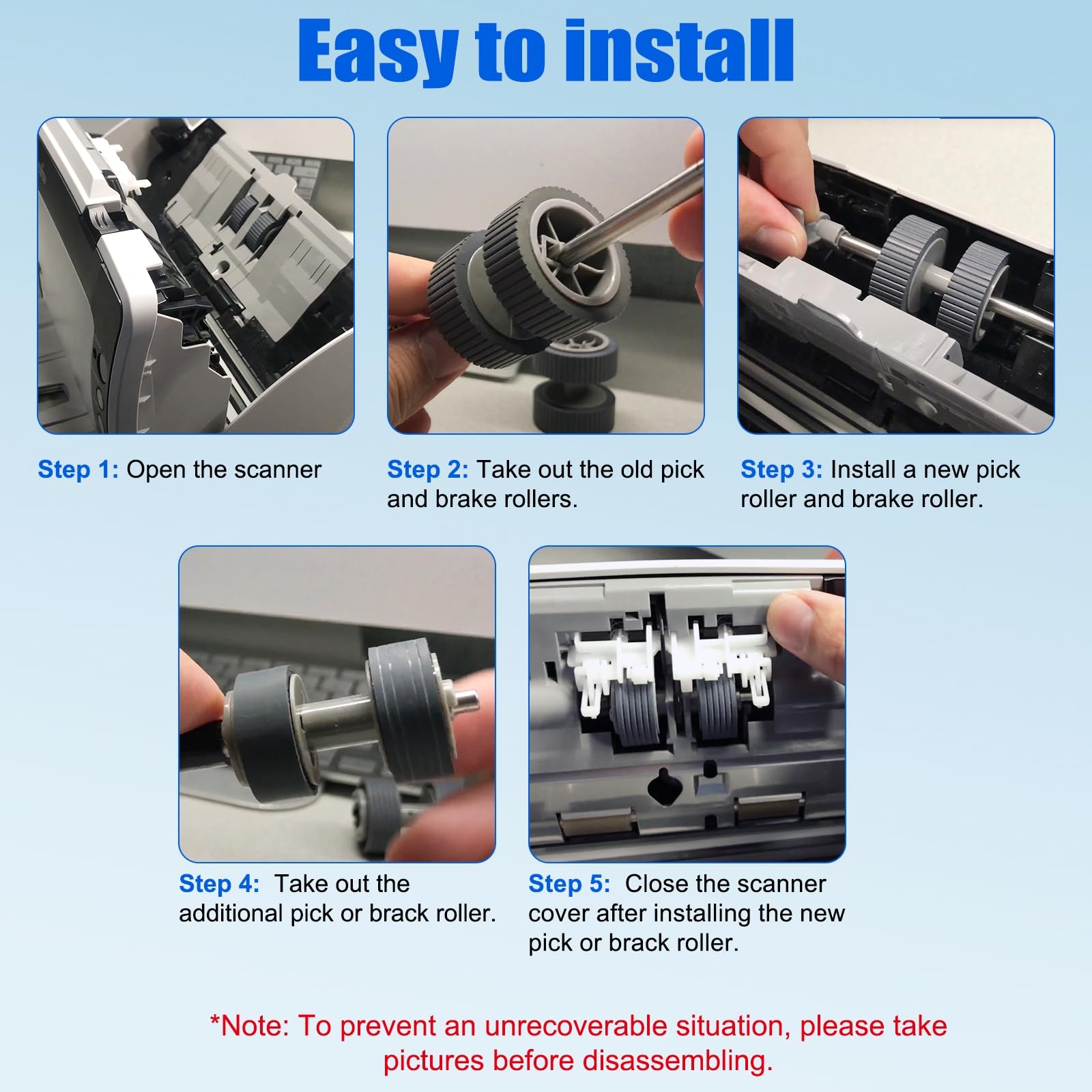 Easy to install

Step 1: Open the scanner

Step 2: Take out the old pick and brake rollers.

Step 3: Install a new pick roller and brake roller.

Step 4: Take out the additional pick or brack roller.

Step 5: Close the scanner cover after installing the new pick or brack roller.

*Note: To prevent an unrecoverable situation, please take pictures before disassembling.