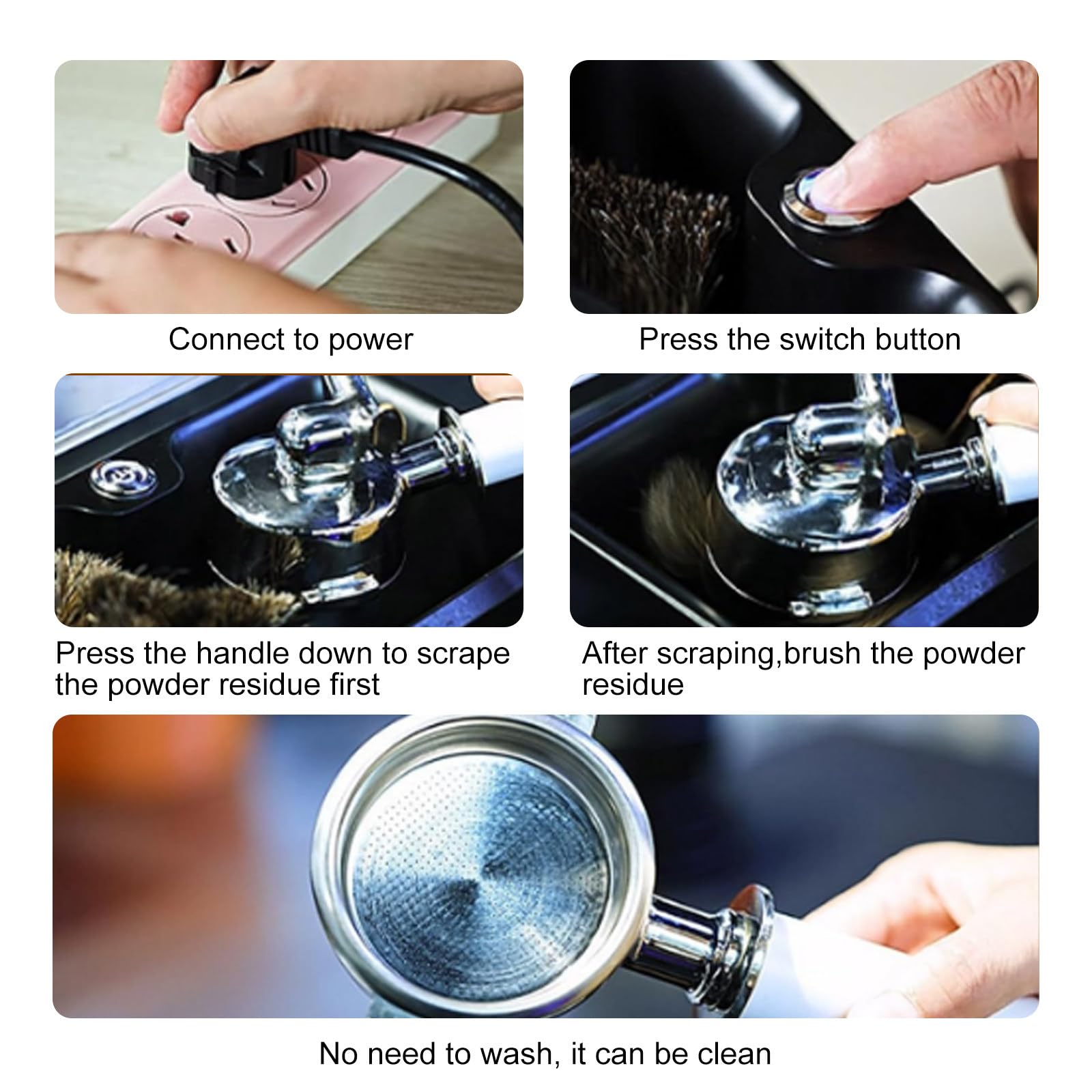 Connect to power

Press the switch button

Press the handle down to scrape the powder residue first

After scraping,brush the powder residue

No need to wash, it can be clean