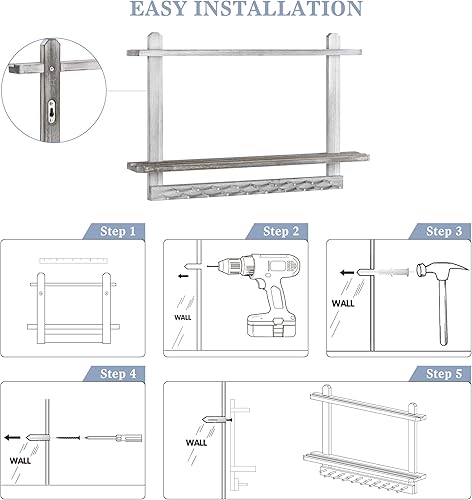 EASY INSTALLATION

Step 1

Step 2

WALL

Step 3

WALL

Step 4

WALL

Step 5

WALL