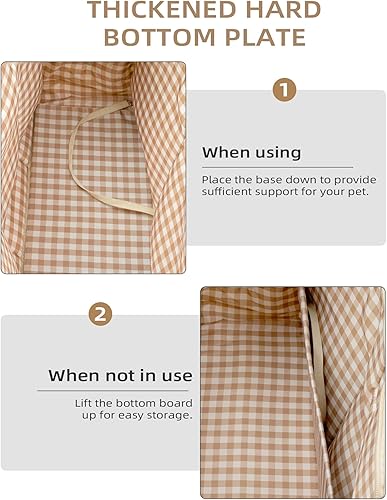 THICKENED HARD BOTTOM PLATE

1

When using

Place the base down to provide sufficient support for your pet.

2

When not in use

Lift the bottom board up for easy storage.