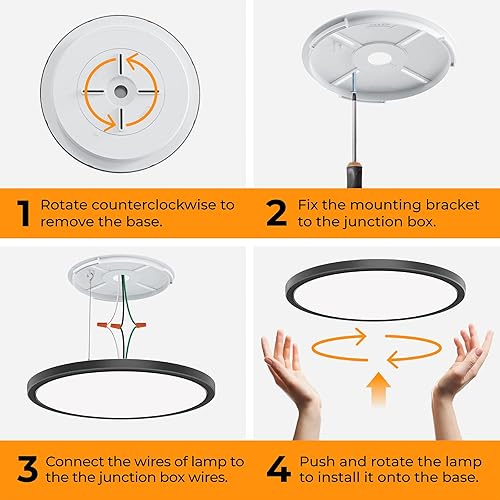 1 Rotate counterclockwise to remove the base.

2 Fix the mounting bracket to the junction box.

3 Connect the wires of lamp to the the junction box wires.

4 Push and rotate the lamp to install it onto the base.