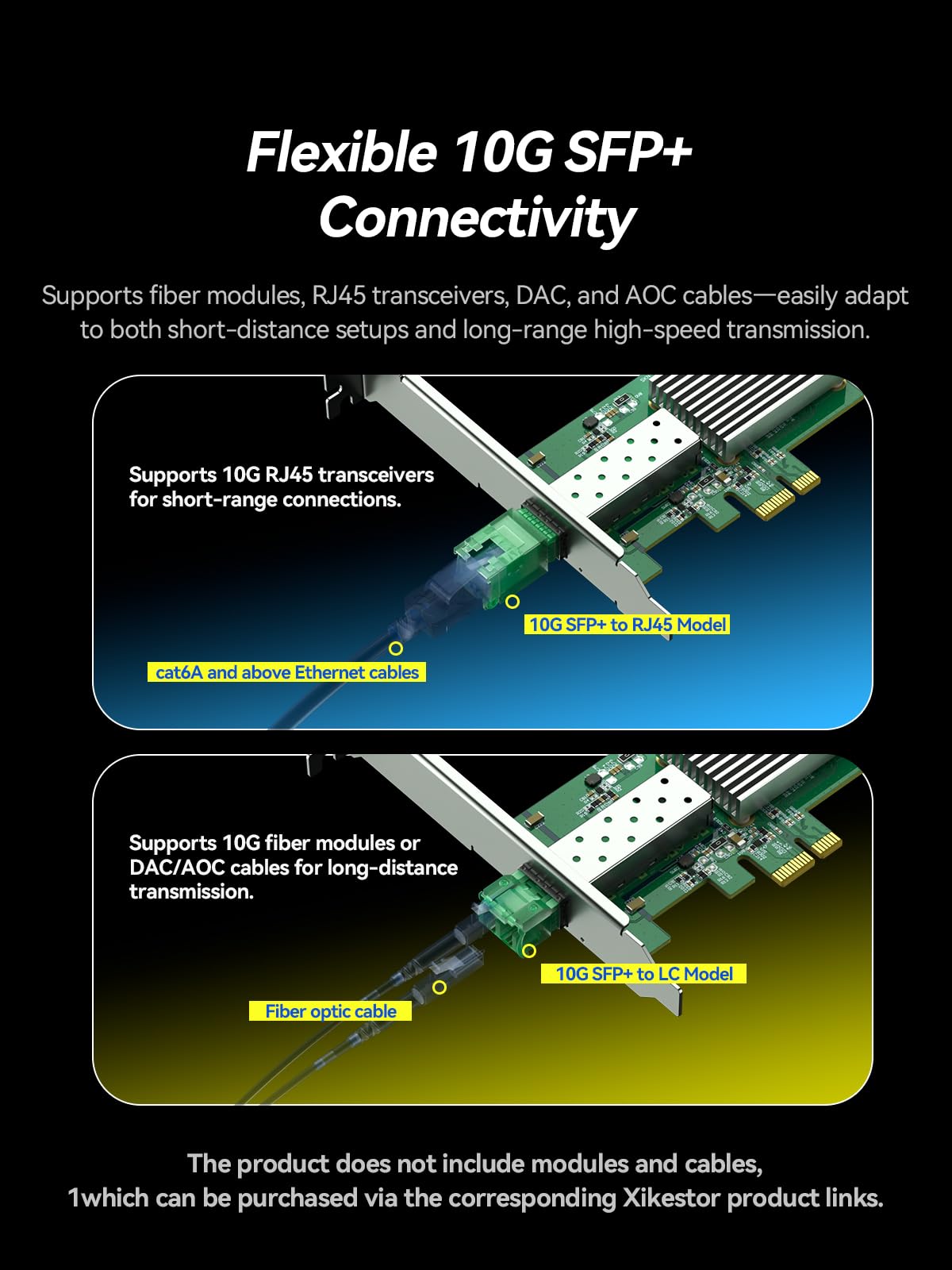 Flexible 10G SFP+ Connectivity

Supports fiber modules, RJ45 transceivers, DAC, and AOC cables—easily adapt to both short-distance setups and long-range high-speed transmission.

Supports 10G RJ45 transceivers for short-range connections.

10G SFP+ to RJ45 Model

cat6A and above Ethernet cables

Supports 10G fiber modules or DAC/AOC cables for long-distance transmission.

10G SFP+ to LC Model

Fiber optic cable

The product does not include modules and cables, 1which can be purchased via the corresponding Xikestor product links.