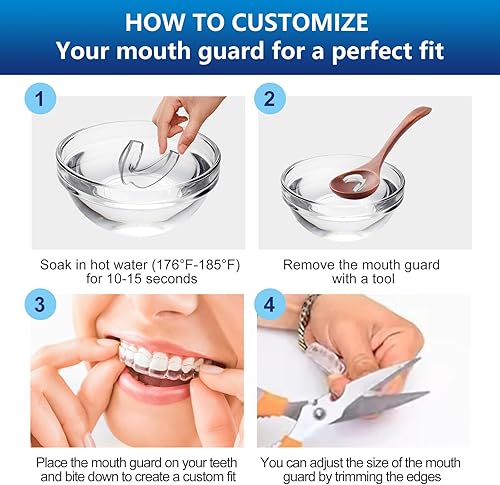 HOW TO CUSTOMIZE
Your mouth guard for a perfect fit

1

Soak in hot water (176°F-185°F) for 10-15 seconds

2

Remove the mouth guard with a tool

3

Place the mouth guard on your teeth and bite down to create a custom fit

4

You can adjust the size of the mouth guard by trimming the edges