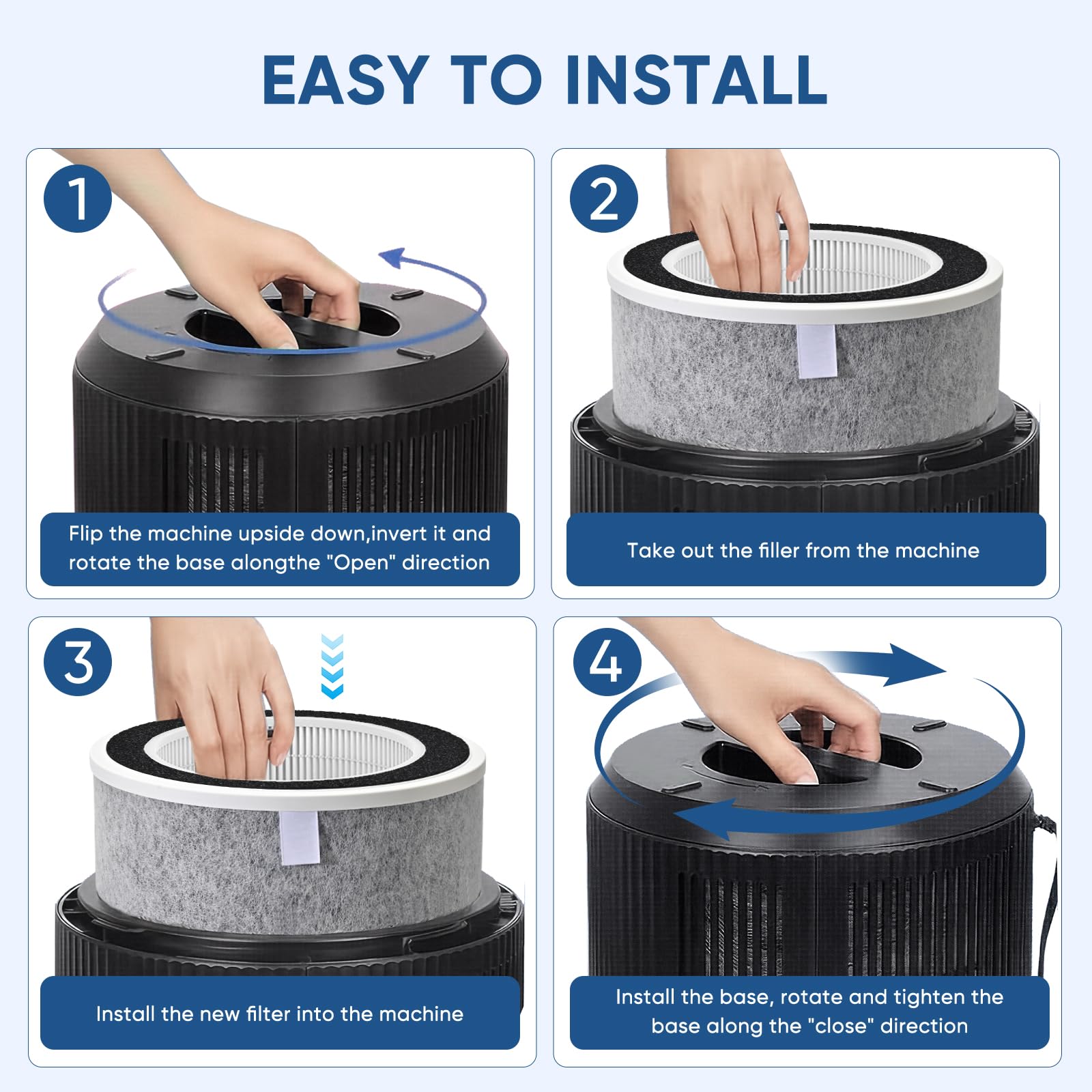 EASY TO INSTALL

1

Flip the machine upside down,invert it and rotate the base alongthe "Open" direction

2

Take out the filler from the machine

3

Install the new filter into the machine

4

Install the base, rotate and tighten the base along the "close" direction