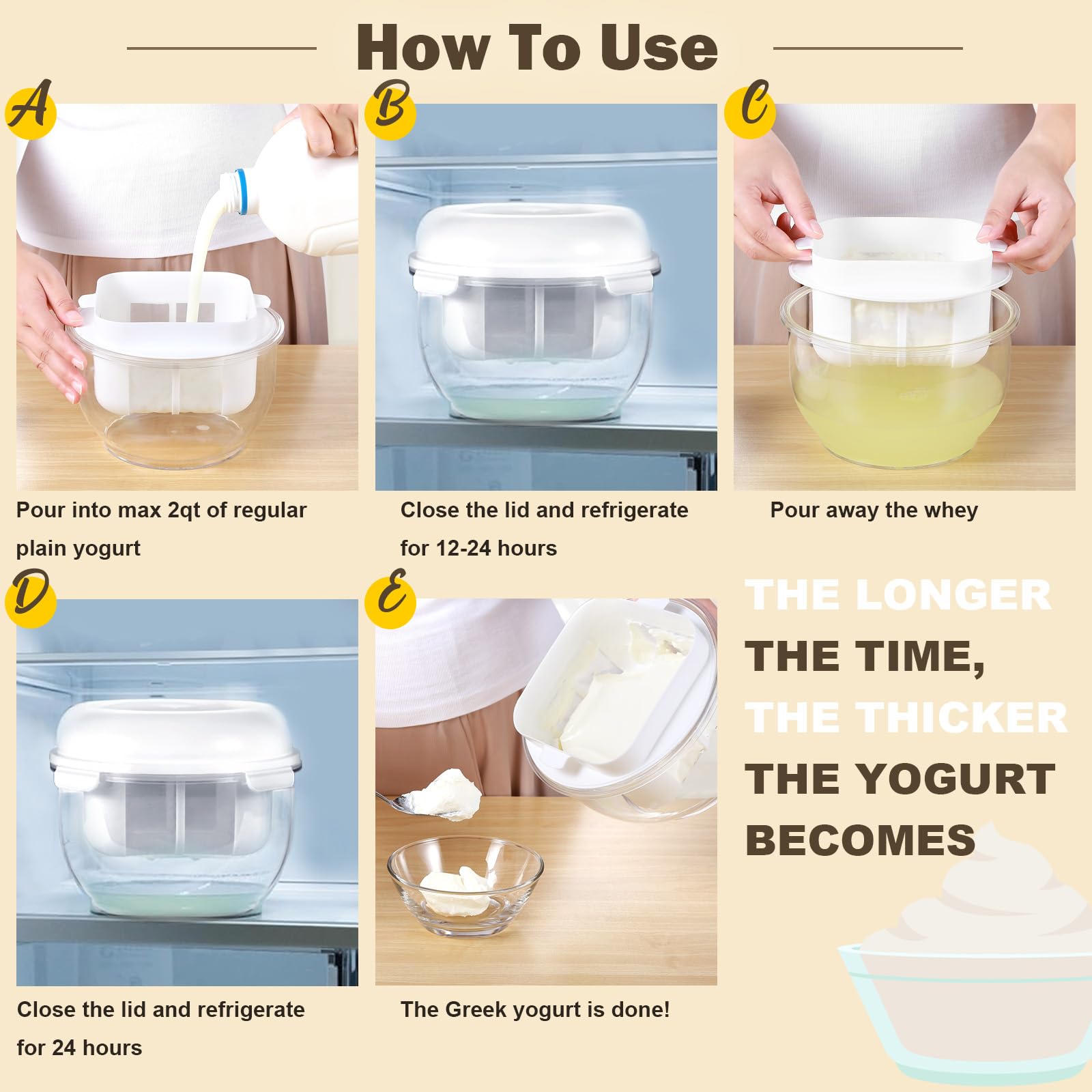 How To Use

A

Pour into max 2qt of regular plain yogurt

B

Close the lid and refrigerate for 12-24 hours

C

Pour away the whey

D

Close the lid and refrigerate for 24 hours

E

The Greek yogurt is done!

THE LONGER THE TIME, THE THICKER THE YOGURT BECOMES