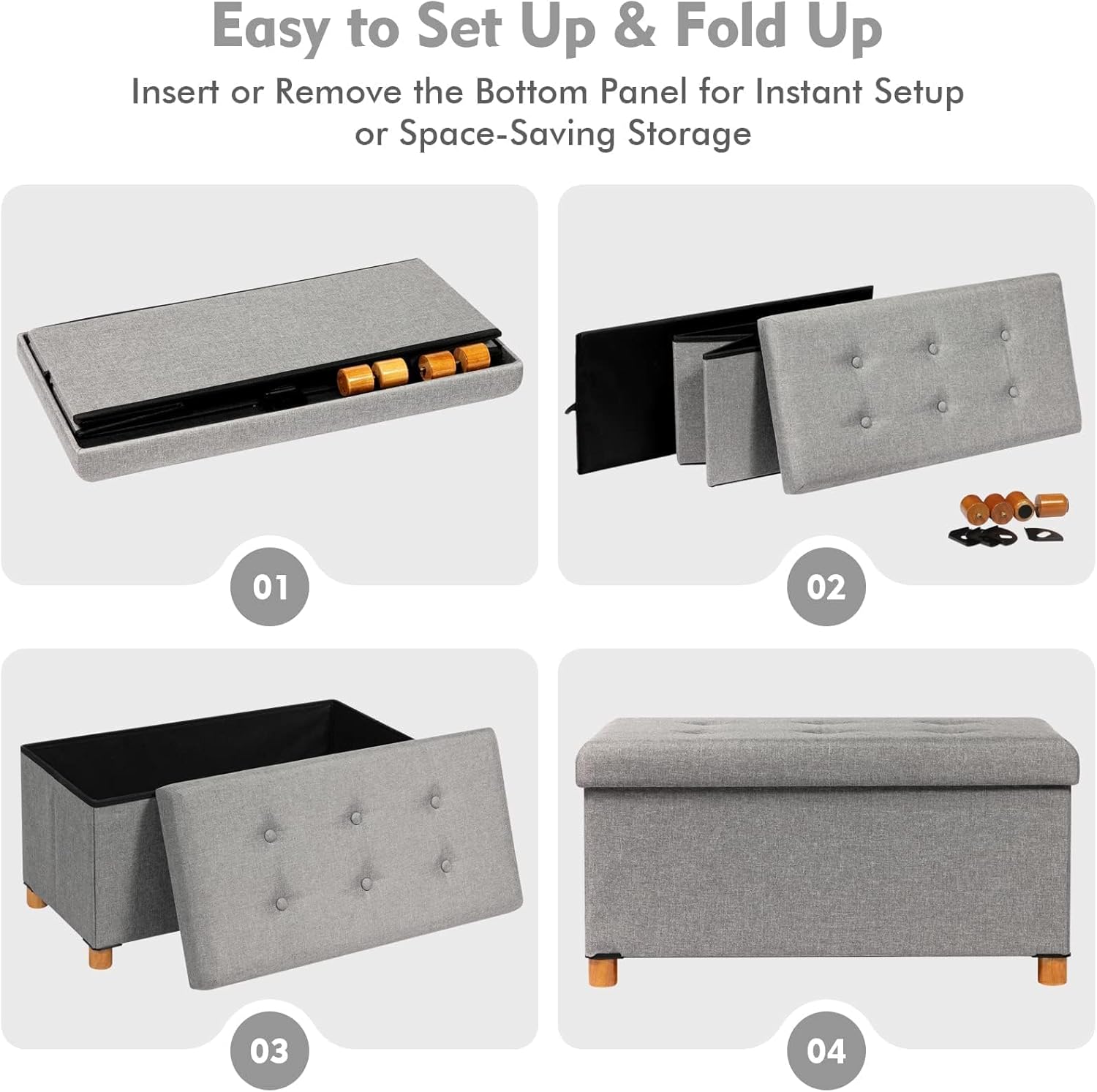 Easy to Set Up & Fold Up

Insert or Remove the Bottom Panel for Instant Setup or Space-Saving Storage

01

02

03

04