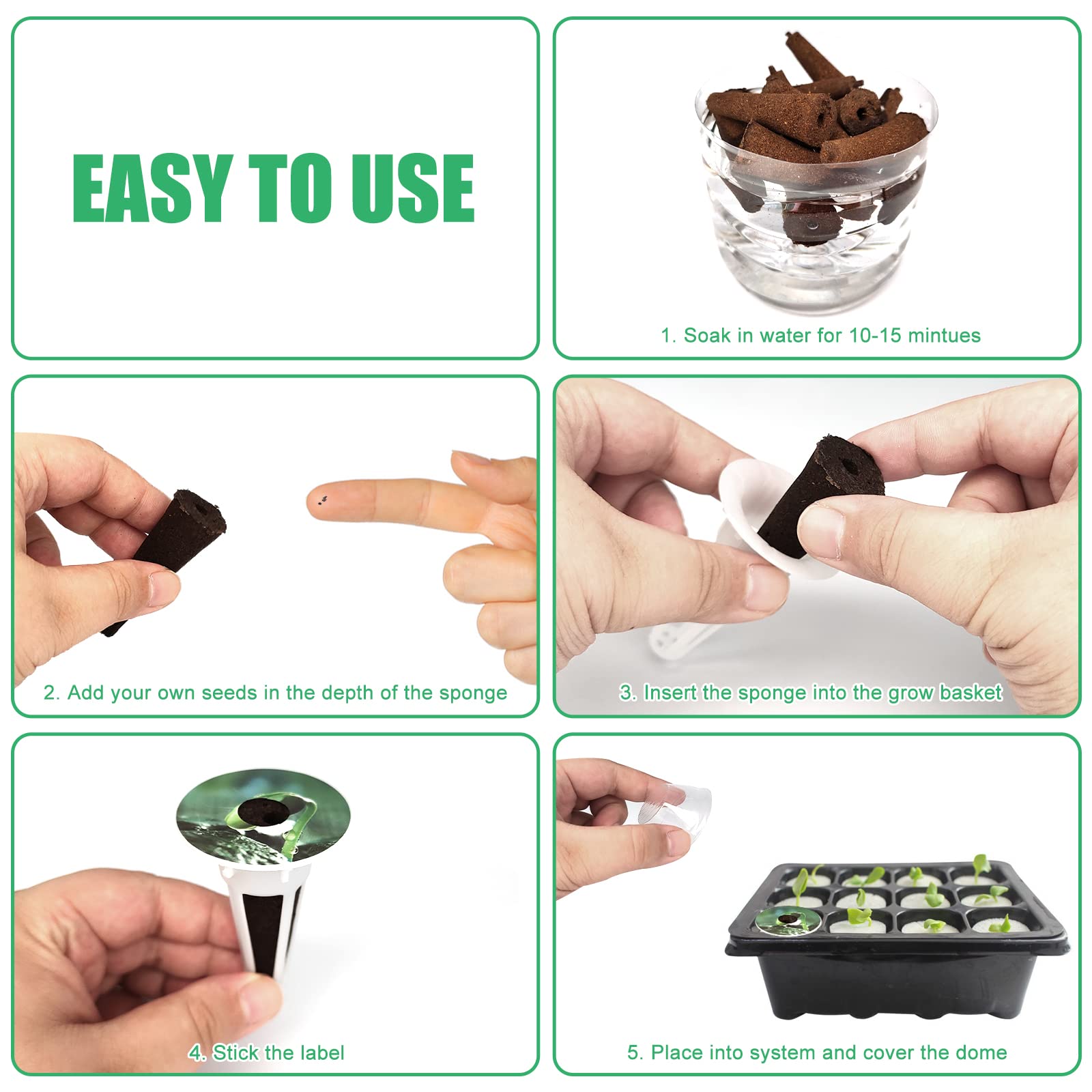 EASY TO USE

1. Soak in water for 10-15 mintues

2. Add your own seeds in the depth of the sponge

3. Insert the sponge into the grow basket

4. Stick the label

5. Place into system and cover the dome