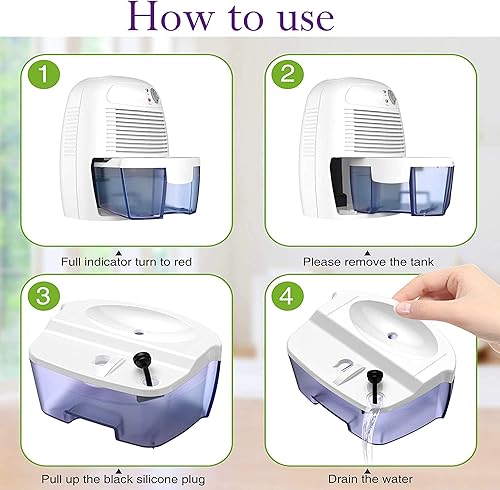 How to use

1

Full indicator turn to red

2

Please remove the tank

3

Pull up the black silicone plug

4

Drain the water