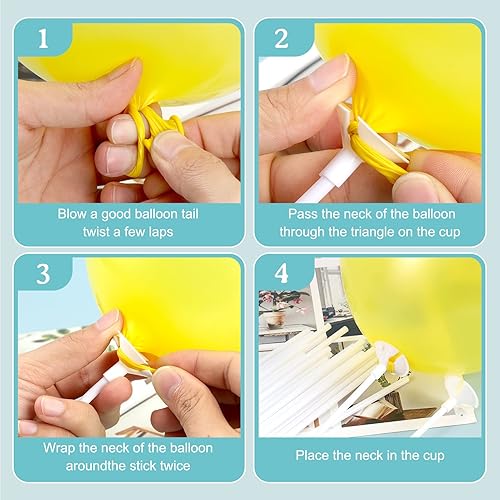 1

Blow a good balloon tail twist a few laps

2

Pass the neck of the balloon through the triangle on the cup

3

Wrap the neck of the balloon aroundthe stick twice

4

Place the neck in the cup