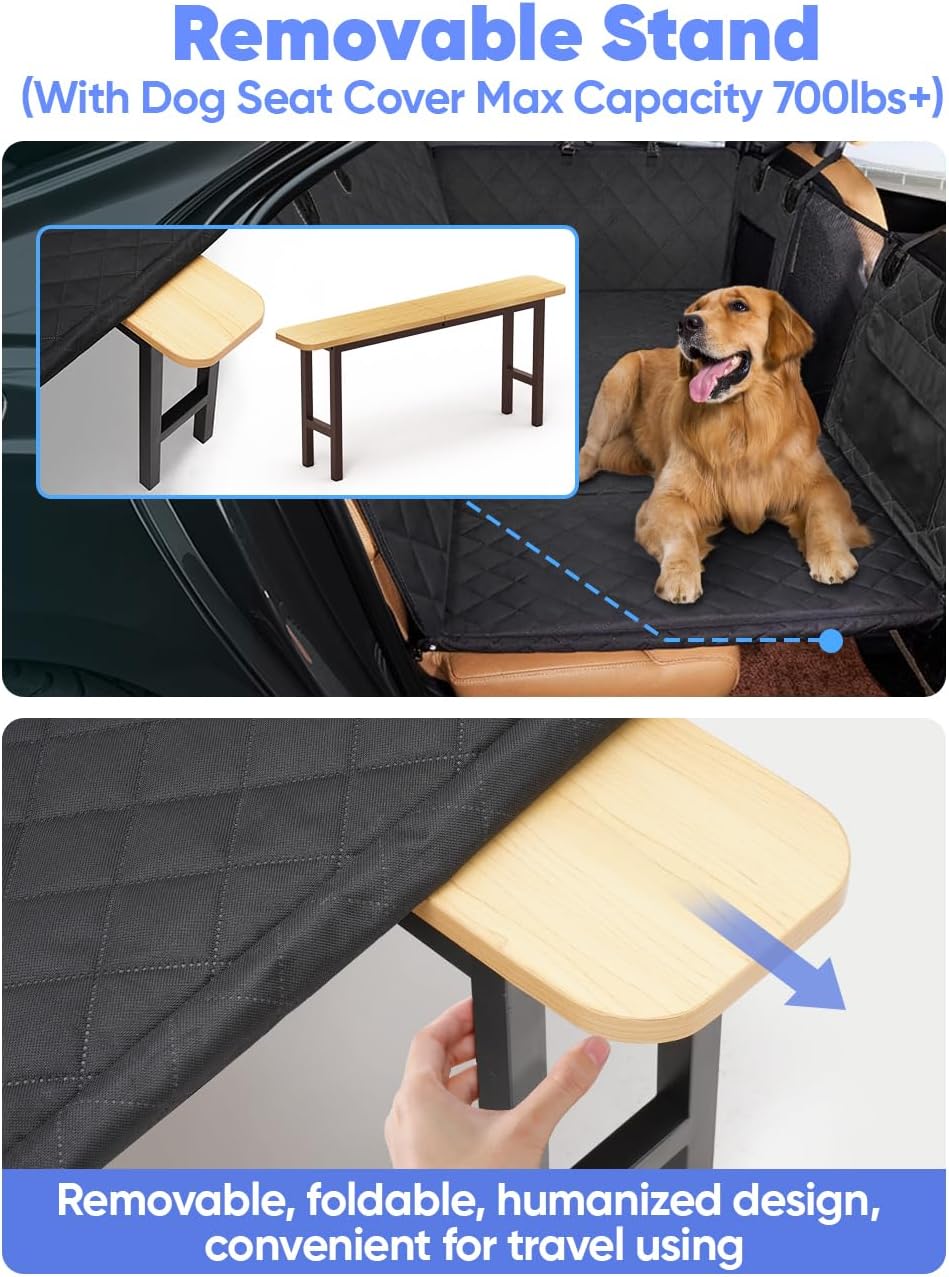 Removable Stand
(With Dog Seat Cover Max Capacity 700lbs+)

Removable, foldable, humanized design, convenient for travel using