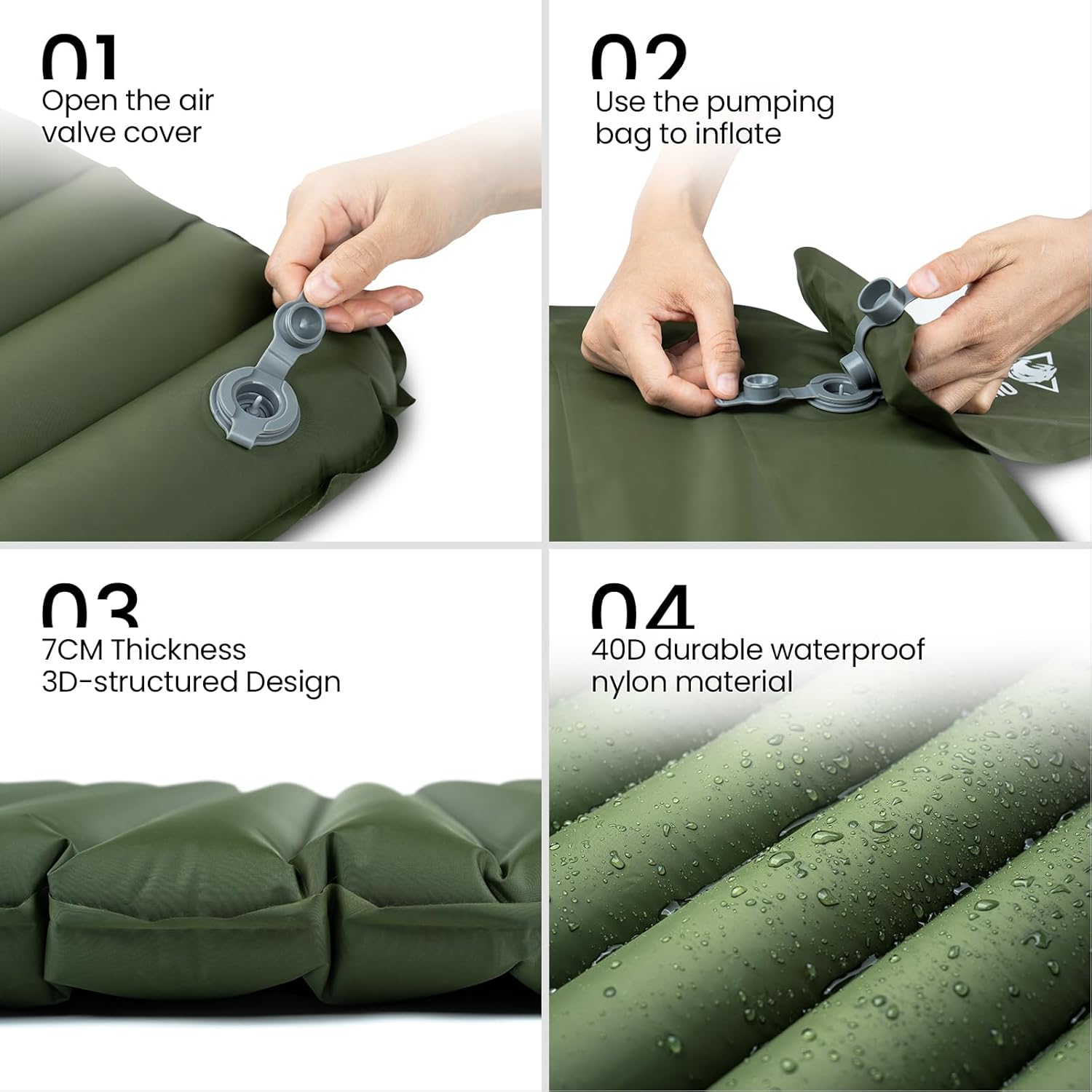 01
Open the air valve cover

02
Use the pumping bag to inflate

03
7CM Thickness
3D-structured Design

04
40D durable waterproof nylon material