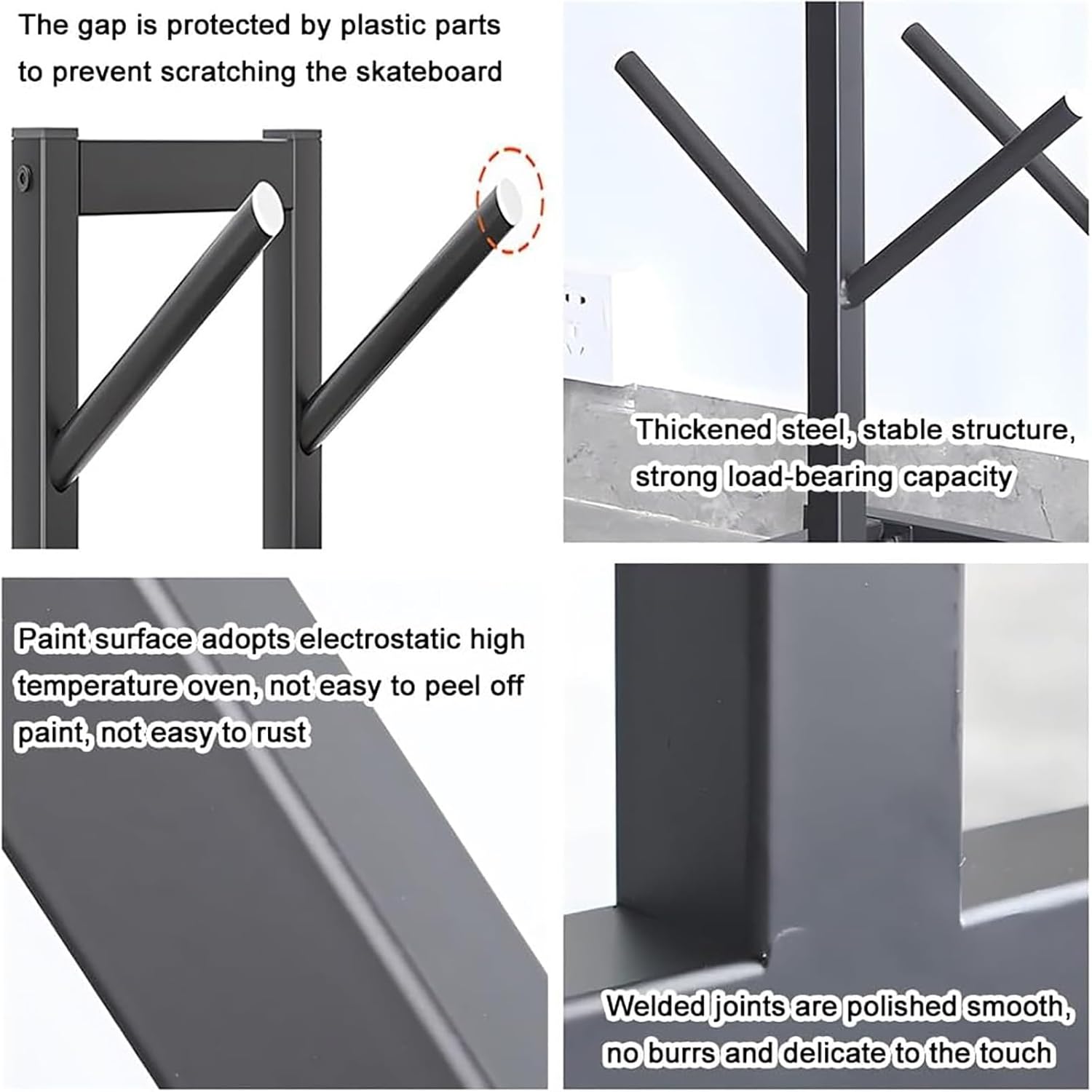 The gap is protected by plastic parts to prevent scratching the skateboard

Thickened steel, stable structure, strong load-bearing capacity

Paint surface adopts electrostatic high temperature oven, not easy to peel off paint, not easy to rust

Welded joints are polished smooth, no burrs and delicate to the touch