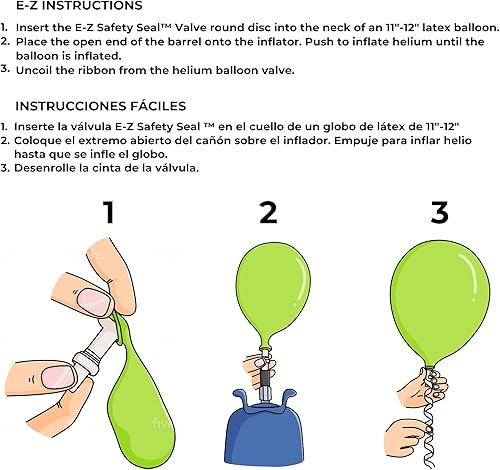 E-Z INSTRUCTIONS

1. Insert the E-Z Safety Seal™ Valve round disc into the neck of an 11"-12" latex balloon.
2. Place the open end of the barrel onto the inflator. Push to inflate helium until the balloon is inflated.
3. Uncoil the ribbon from the helium balloon valve.

INSTRUCCIONES FÁCILES

1. Inserte la válvula E-Z Safety Seal ™ en el cuello de un globo de látex de 11"-12"
2. Coloque el extremo abierto del cañón sobre el inflador. Empuje para inflar helio hasta que se infle el globo.
3. Desenrolle la cinta de la válvula.

1

2

3