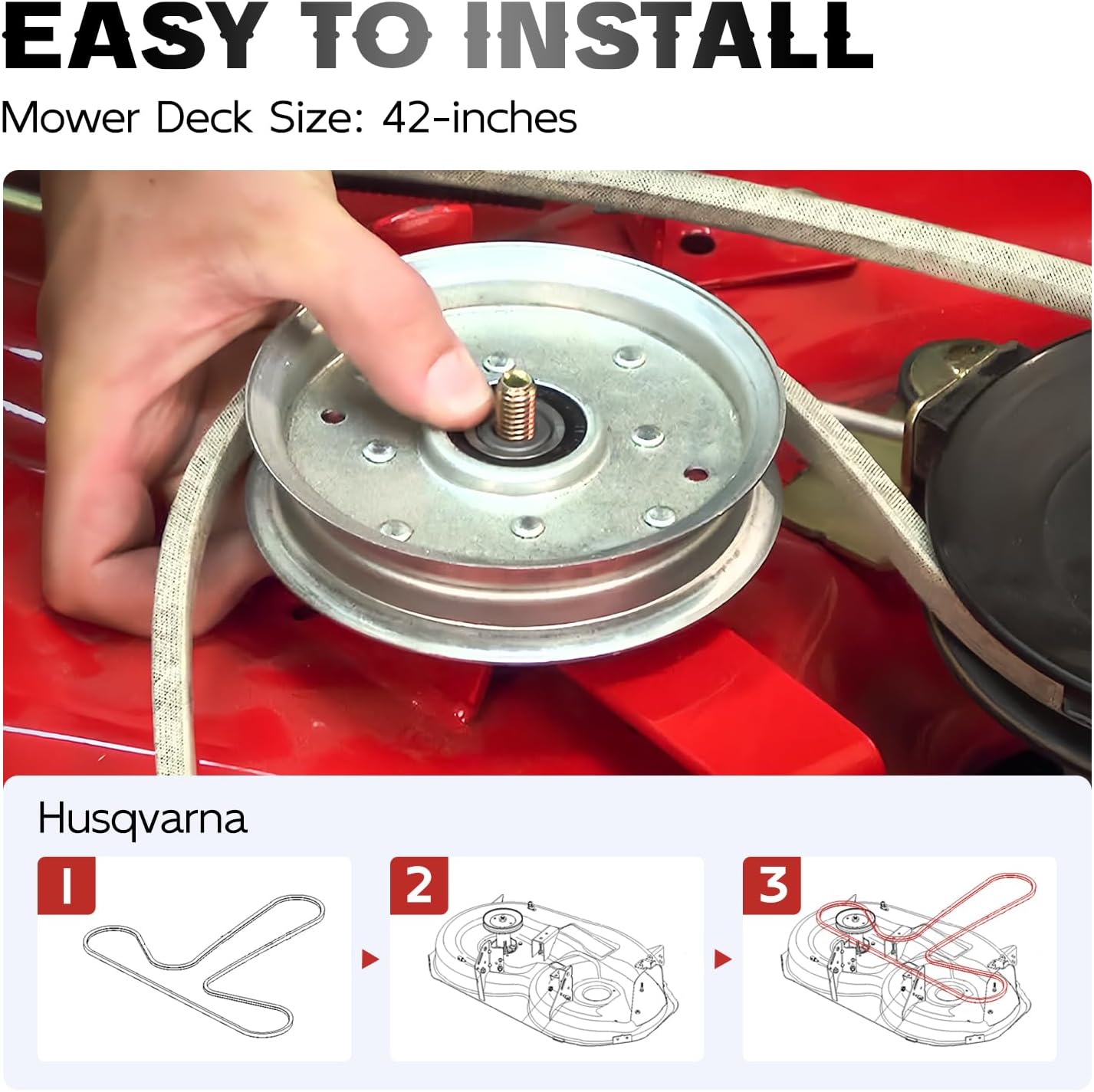 EASY TO INSTALL

Mower Deck Size: 42-inches

Husqvarna

1

2

3