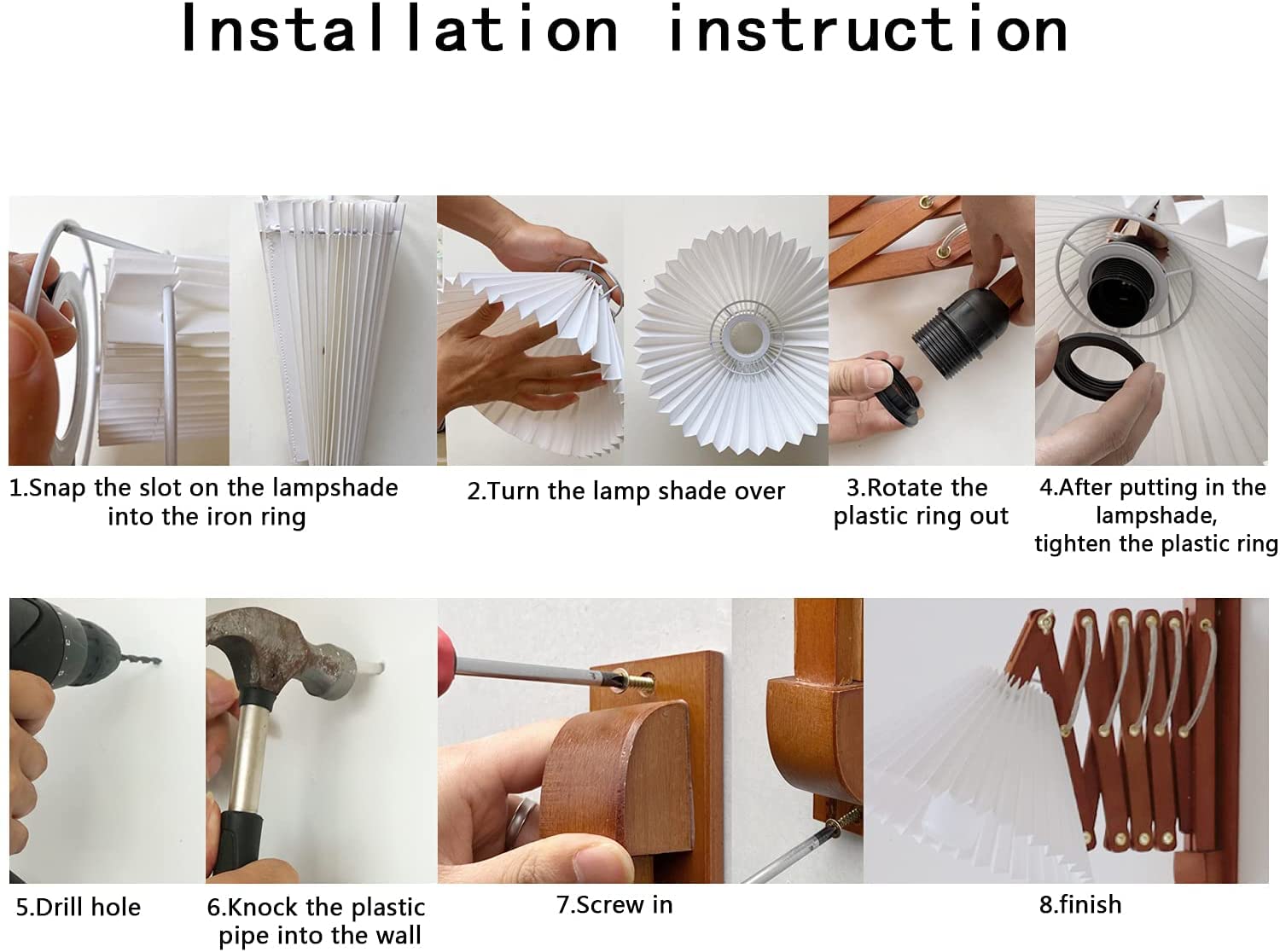 Installation instruction

1.Snap the slot on the lampshade into the iron ring

2.Turn the lamp shade over

3.Rotate the plastic ring out

4.After putting in the lampshade, tighten the plastic ring

5.Drill hole

6.Knock the plastic pipe into the wall

7.Screw in

8.finish