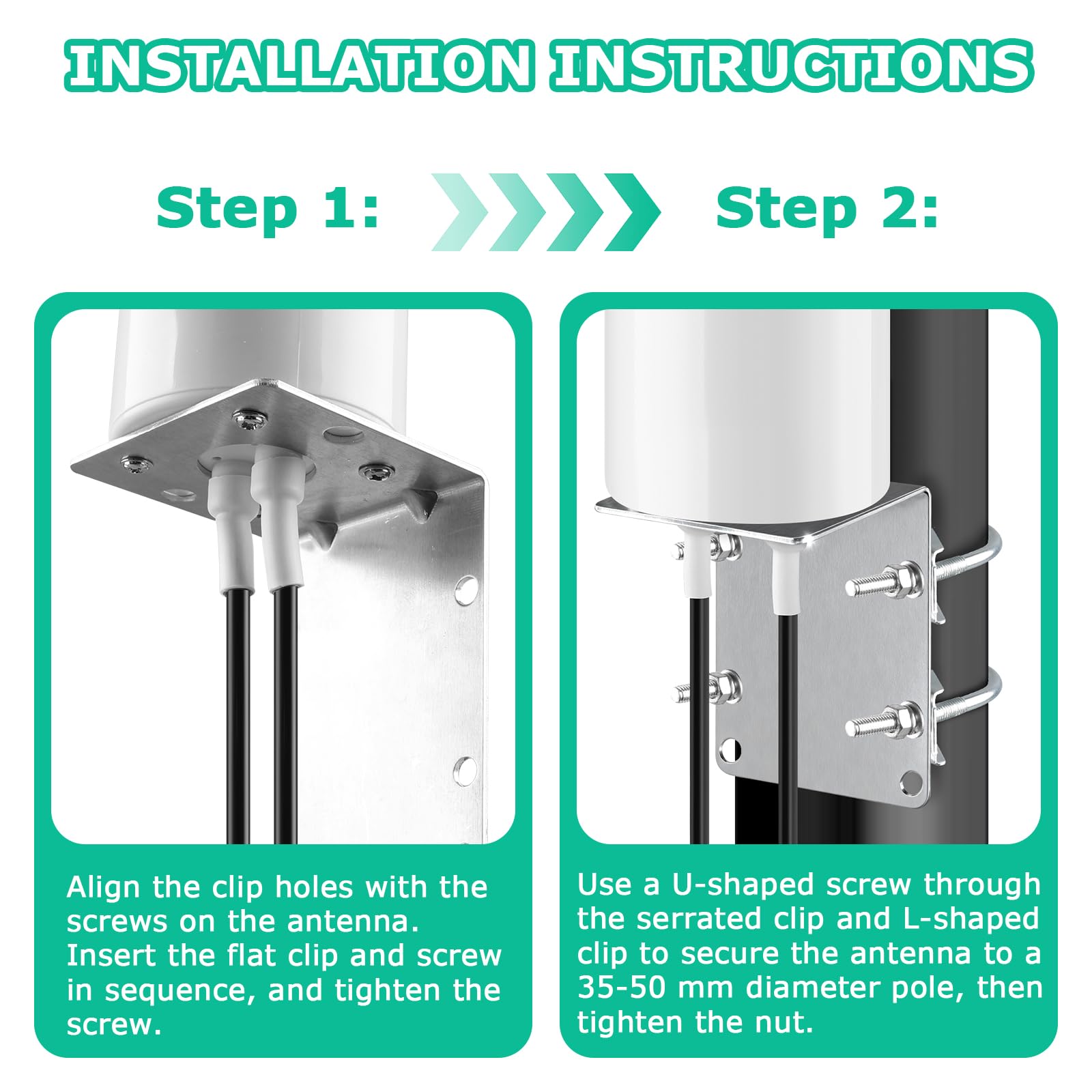 INSTALLATION INSTRUCTIONS

Step 1:

Step 2:

Align the clip holes with the screws on the antenna. Insert the flat clip and screw in sequence, and tighten the screw.

Use a U-shaped screw through the serrated clip and L-shaped clip to secure the antenna to a 35-50 mm diameter pole, then tighten the nut.