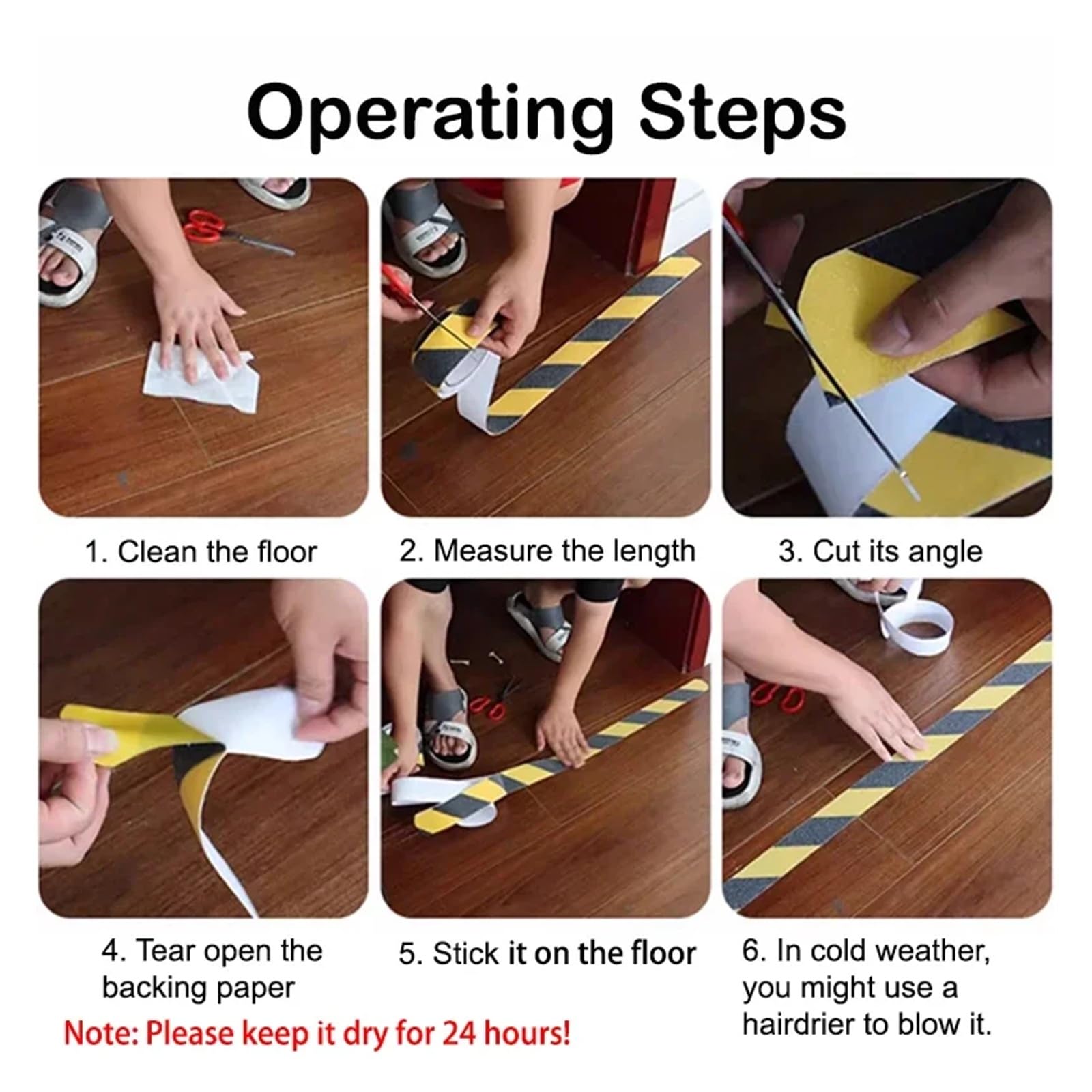 Operating Steps

1. Clean the floor

2. Measure the length

3. Cut its angle

4. Tear open the backing paper

5. Stick it on the floor

6. In cold weather, you might use a hairdrier to blow it.

Note: Please keep it dry for 24 hours!