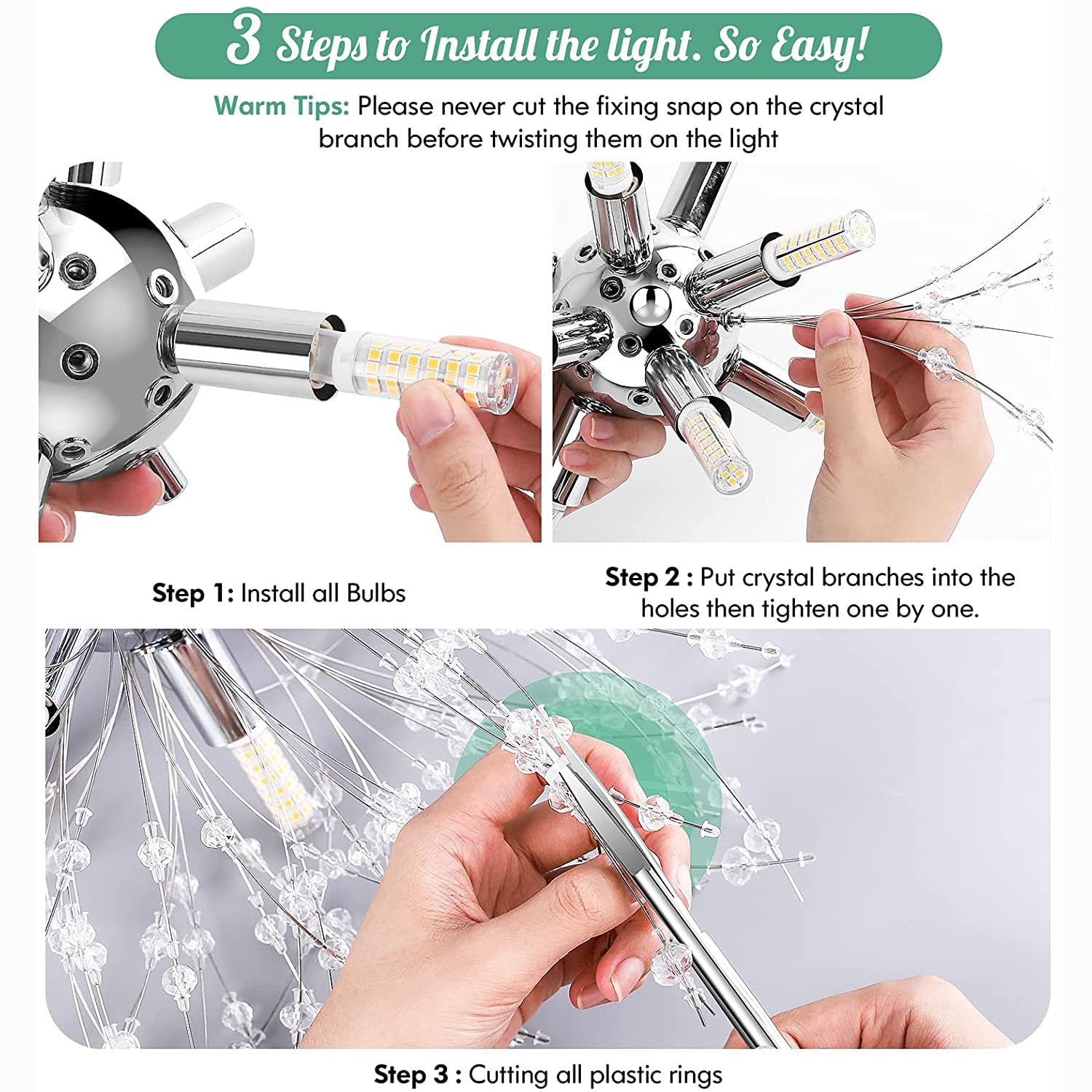 3 Steps to Install the light. So Easy!

Warm Tips: Please never cut the fixing snap on the crystal branch before twisting them on the light

Step 1: Install all Bulbs

Step 2 : Put crystal branches into the holes then tighten one by one.

Step 3 : Cutting all plastic rings