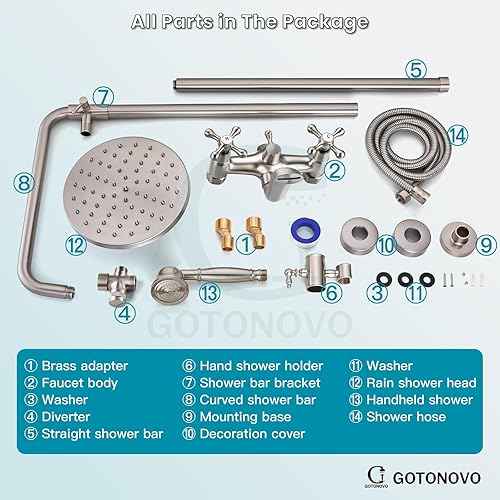 All Parts in The Package

5
7
14
8
2
12
1
10
9
4
13
6
3
11

GOTONOVO

① Brass adapter
② Faucet body
③ Washer
④ Diverter
⑤ Straight shower bar

⑥ Hand shower holder
⑦ Shower bar bracket
⑧ Curved shower bar
⑨ Mounting base
⑩ Decoration cover

⑪ Washer
⑫ Rain shower head
⑬ Handheld shower
⑭ Shower hose

GOTONOVO GOTONOVO