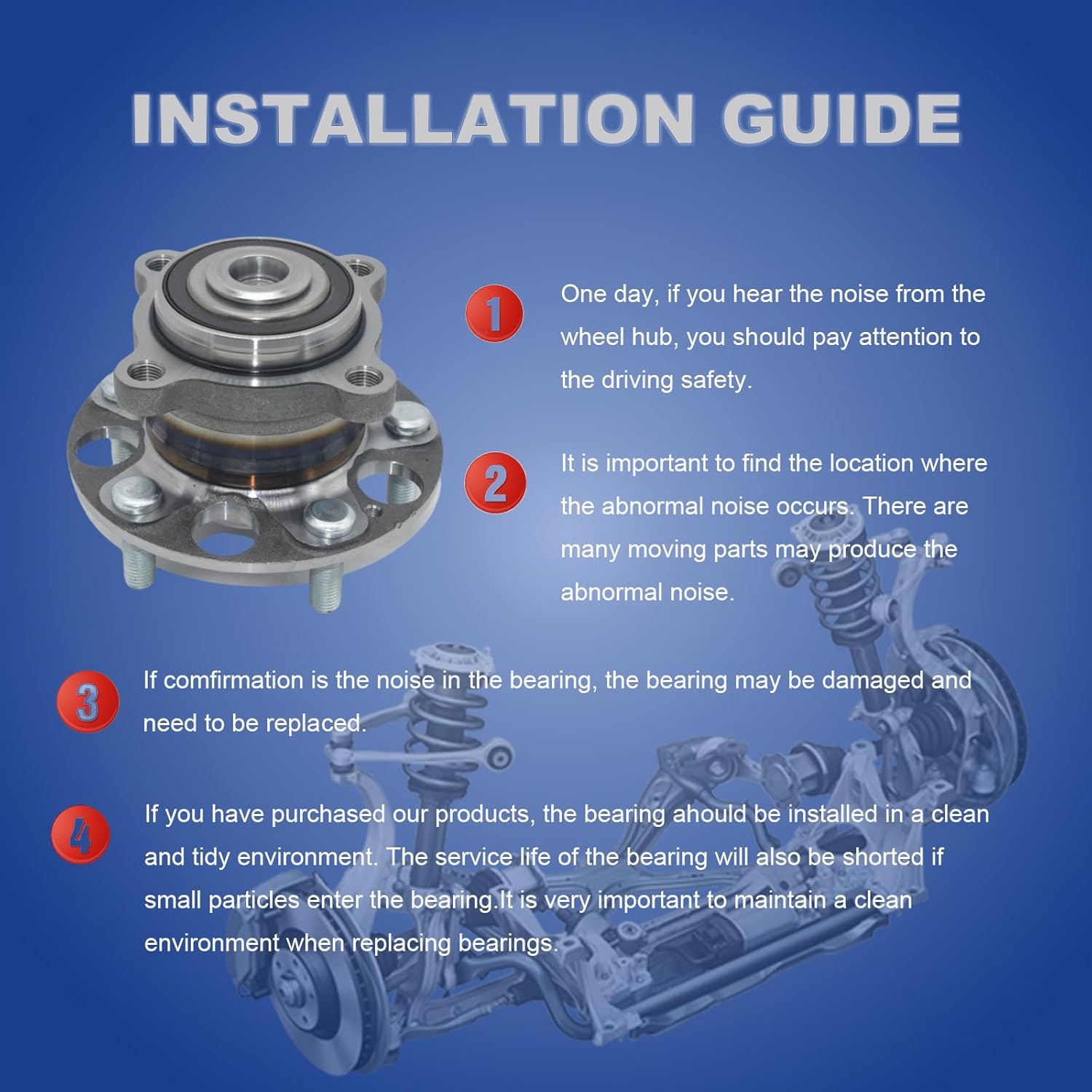 INSTALLATION GUIDE

1

One day, if you hear the noise from the wheel hub, you should pay attention to the driving safety.

2

It is important to find the location where the abnormal noise occurs. There are many moving parts may produce the abnormal noise.

3

If comfirmation is the noise in the bearing, the bearing may be damaged and need to be replaced.

4

If you have purchased our products, the bearing ahould be installed in a clean and tidy environment. The service life of the bearing will also be shorted if small particles enter the bearing.It is very important to maintain a clean environment when replacing bearings.