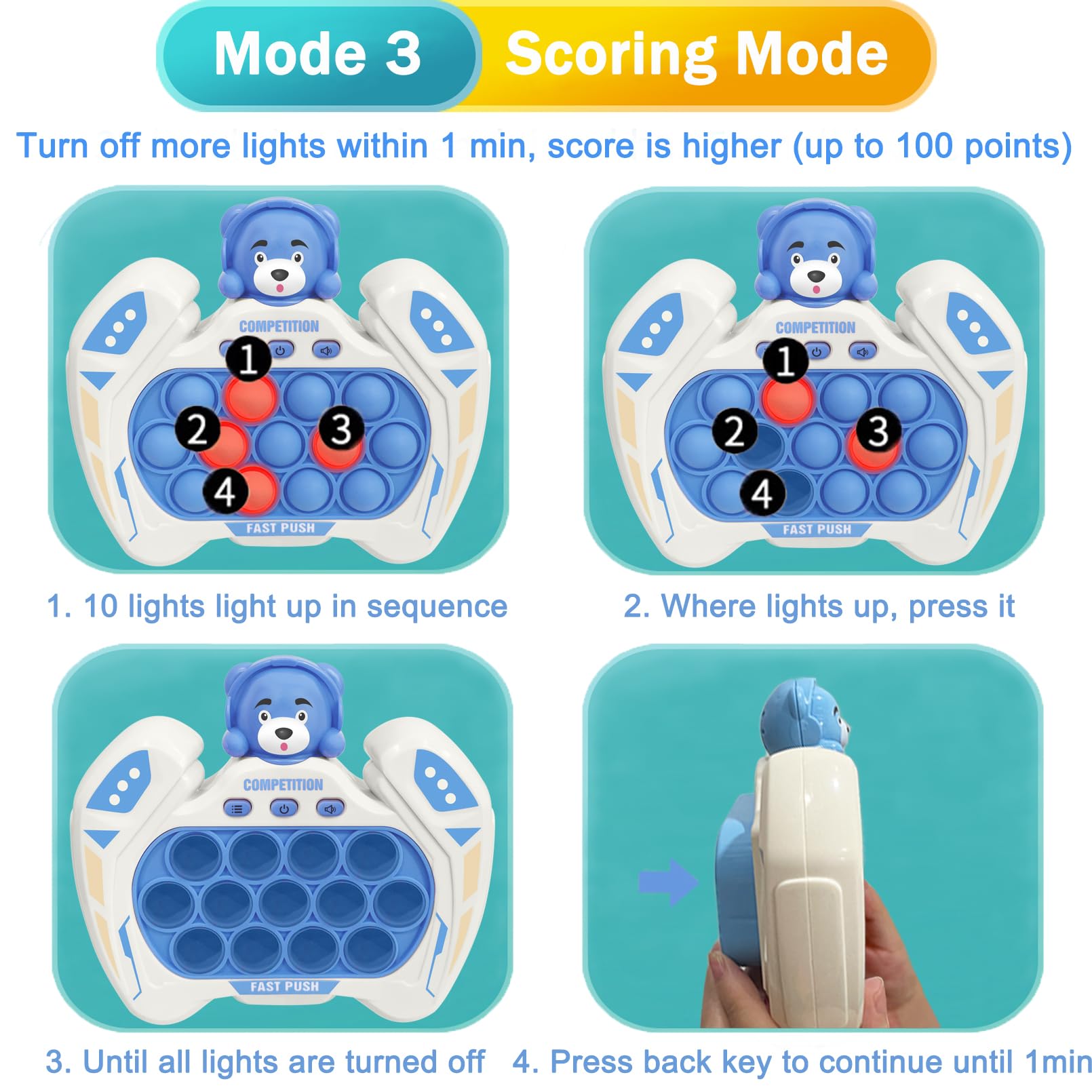 Mode 3 Scoring Mode

Turn off more lights within 1 min, score is higher (up to 100 points)

COMPETITION
1
2
3
4
FAST PUSH

1. 10 lights light up in sequence

COMPETITION
1
2
3
4
FAST PUSH

2. Where lights up, press it

COMPETITION
FAST PUSH

3. Until all lights are turned off

4. Press back key to continue until 1min