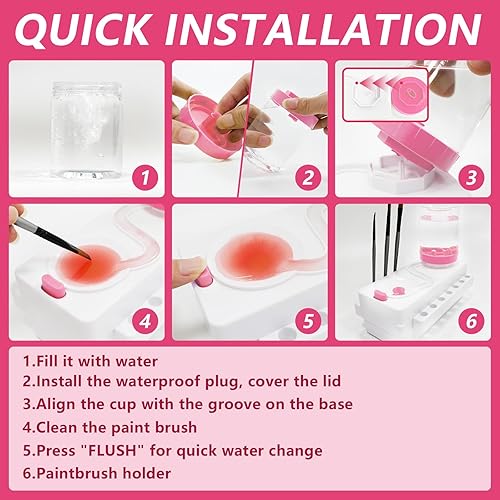 QUICK INSTALLATION

1

2

3

4

5

6

1.Fill it with water
2.Install the waterproof plug, cover the lid
3.Align the cup with the groove on the base
4.Clean the paint brush
5.Press "FLUSH" for quick water change
6.Paintbrush holder