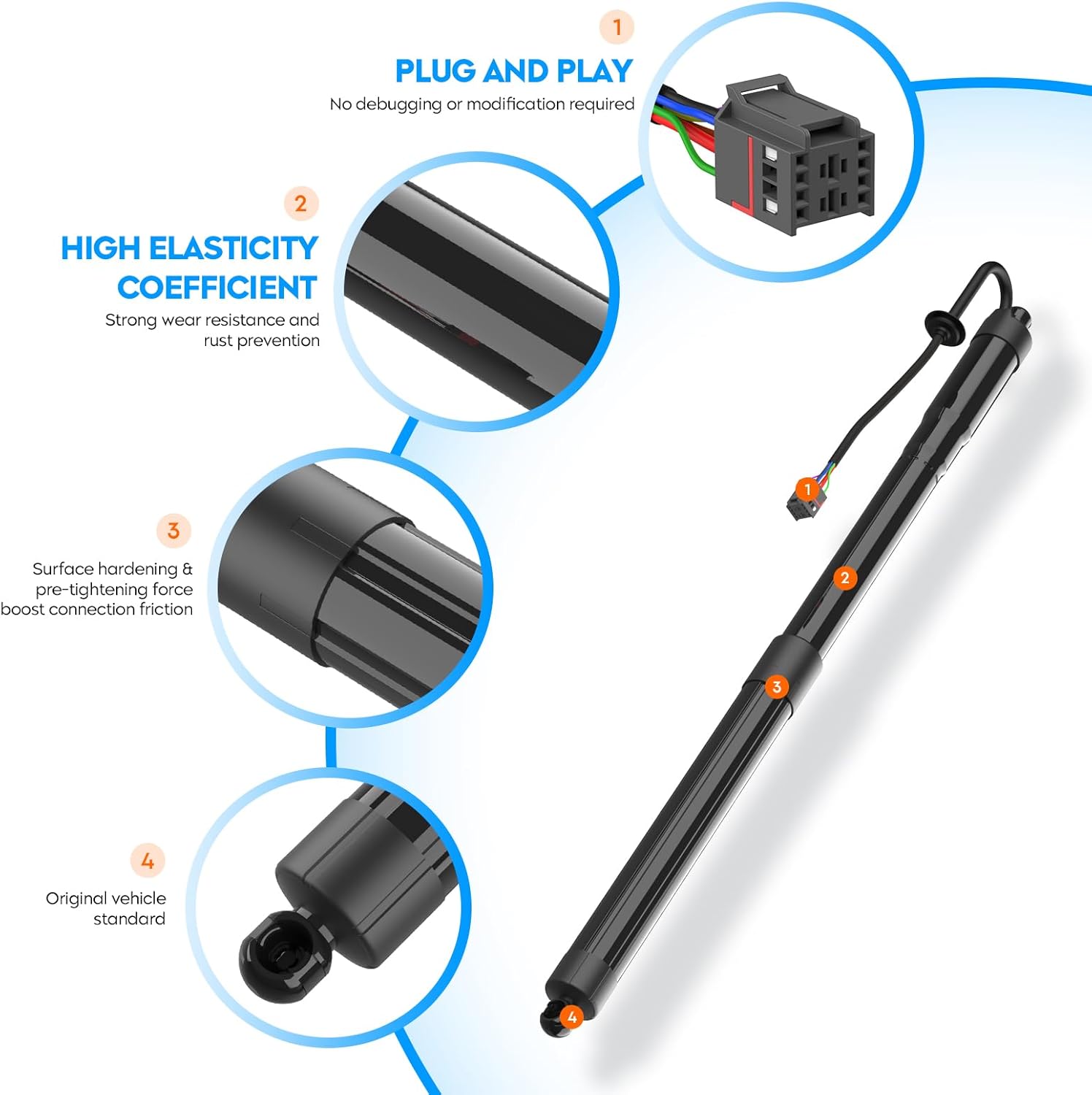 1

PLUG AND PLAY

No debugging or modification required

2

HIGH ELASTICITY COEFFICIENT

Strong wear resistance and rust prevention

3

Surface hardening & pre-tightening force boost connection friction

4

Original vehicle standard

1

2

3

4