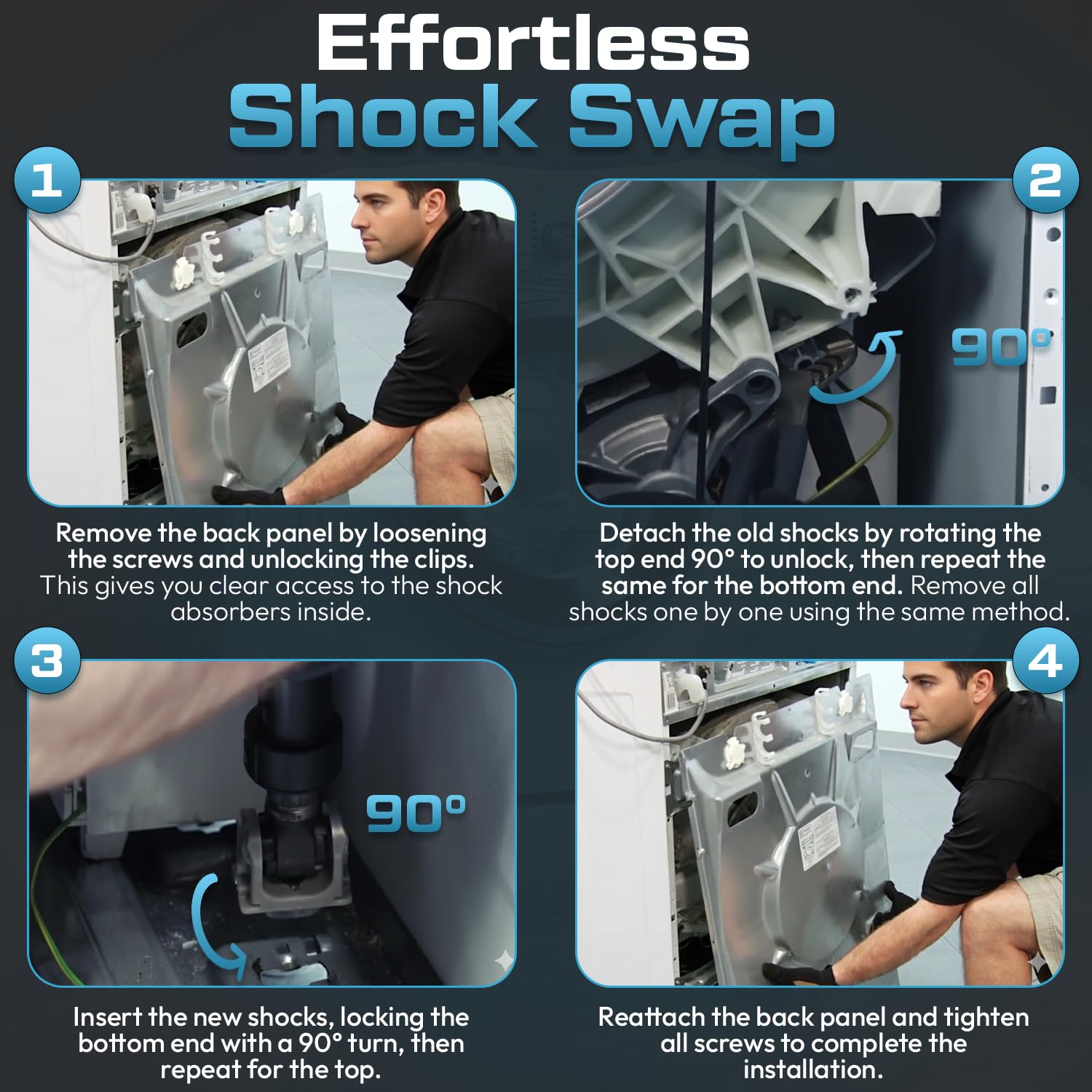 Effortless
Shock Swap

1

Remove the back panel by loosening the screws and unlocking the clips. This gives you clear access to the shock absorbers inside.

2

90°

Detach the old shocks by rotating the top end 90° to unlock, then repeat the same for the bottom end. Remove all shocks one by one using the same method.

3

90°

Insert the new shocks, locking the bottom end with a 90° turn, then repeat for the top.

4

Reattach the back panel and tighten all screws to complete the installation.