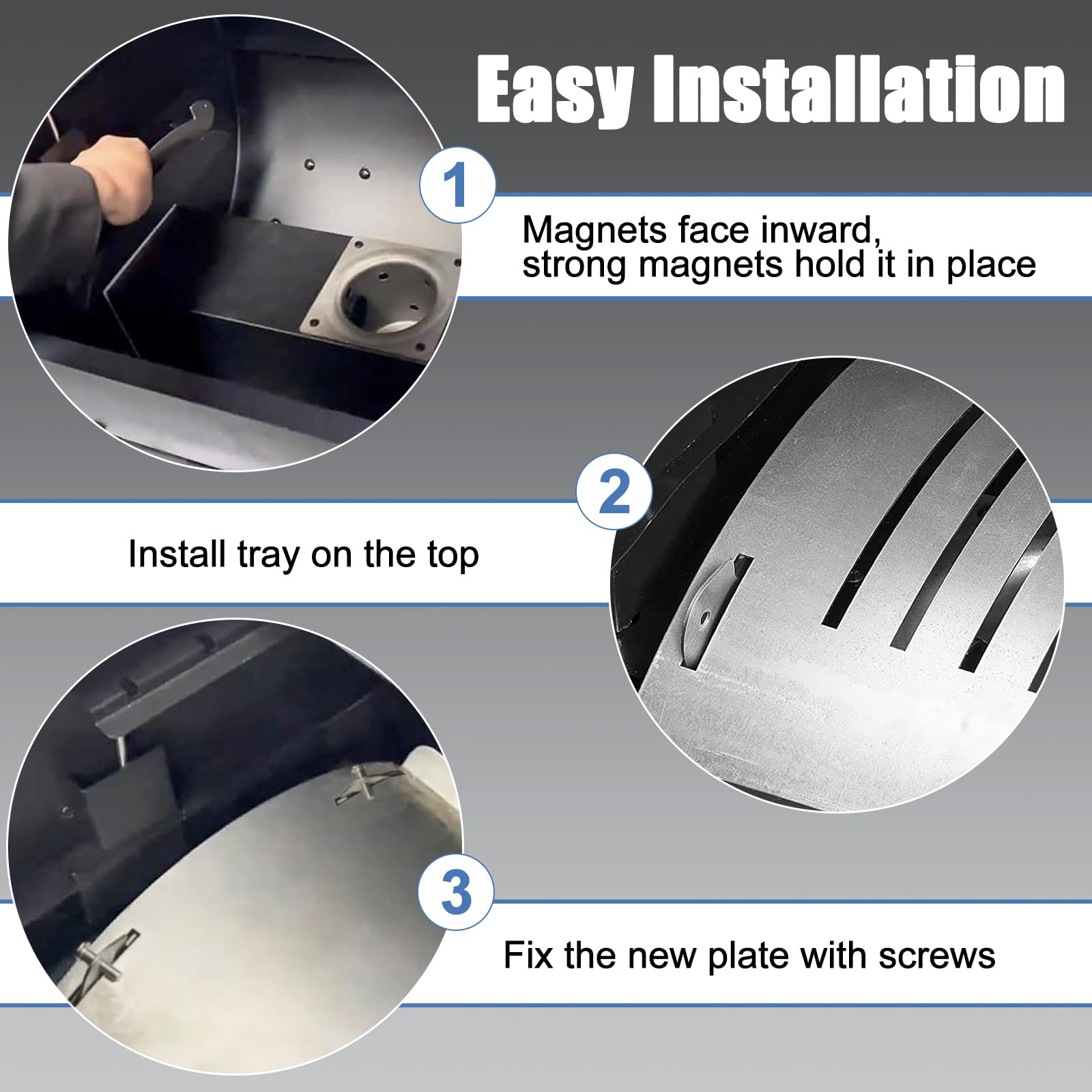 Easy Installation

1

Magnets face inward, strong magnets hold it in place

2

Install tray on the top

3

Fix the new plate with screws