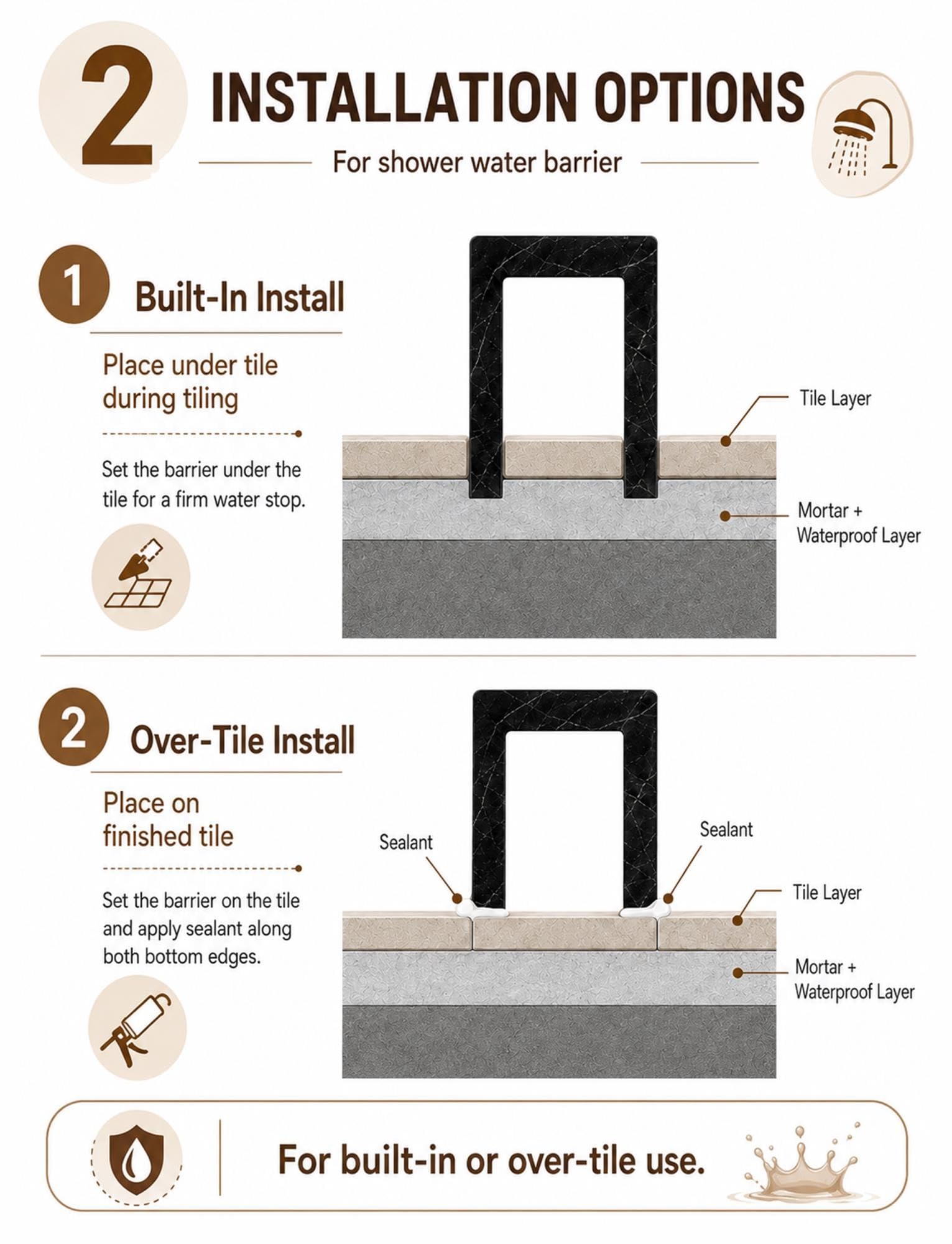 2 INSTALLATION OPTIONS

For shower water barrier

1 Built-In Install

Place under tile during tiling

Set the barrier under the tile for a firm water stop.

Tile Layer

Mortar + Waterproof Layer

2 Over-Tile Install

Place on finished tile

Set the barrier on the tile and apply sealant along both bottom edges.

Sealant

Sealant

Tile Layer

Mortar + Waterproof Layer

For built-in or over-tile use.