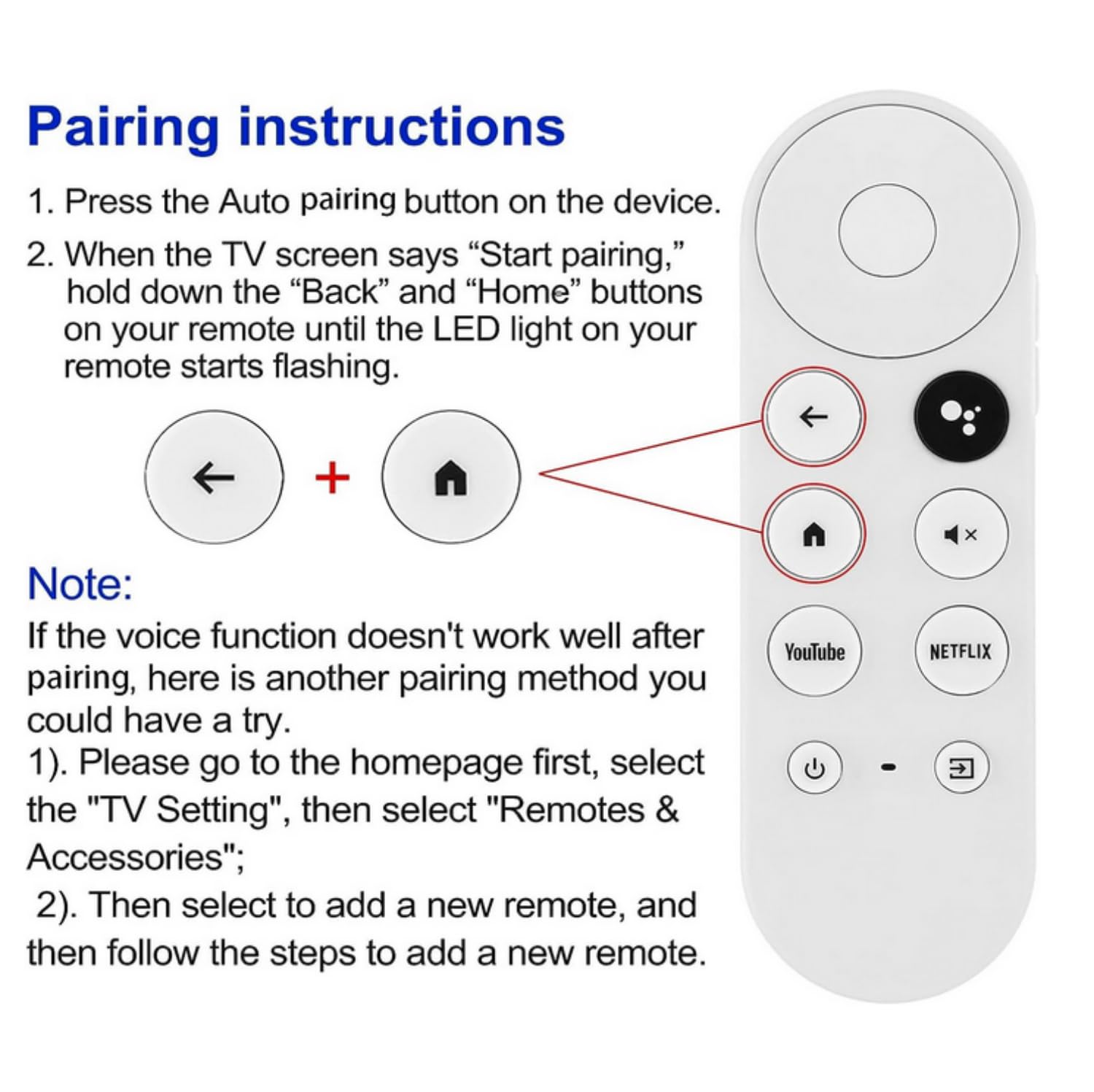 Pairing instructions

1. Press the Auto pairing button on the device.

2. When the TV screen says “Start pairing,” hold down the “Back” and “Home” buttons on your remote until the LED light on your remote starts flashing.

+

Note:

If the voice function doesn't work well after pairing, here is another pairing method you could have a try.

1). Please go to the homepage first, select the "TV Setting", then select "Remotes & Accessories";

2). Then select to add a new remote, and then follow the steps to add a new remote.

YouTube

NETFLIX