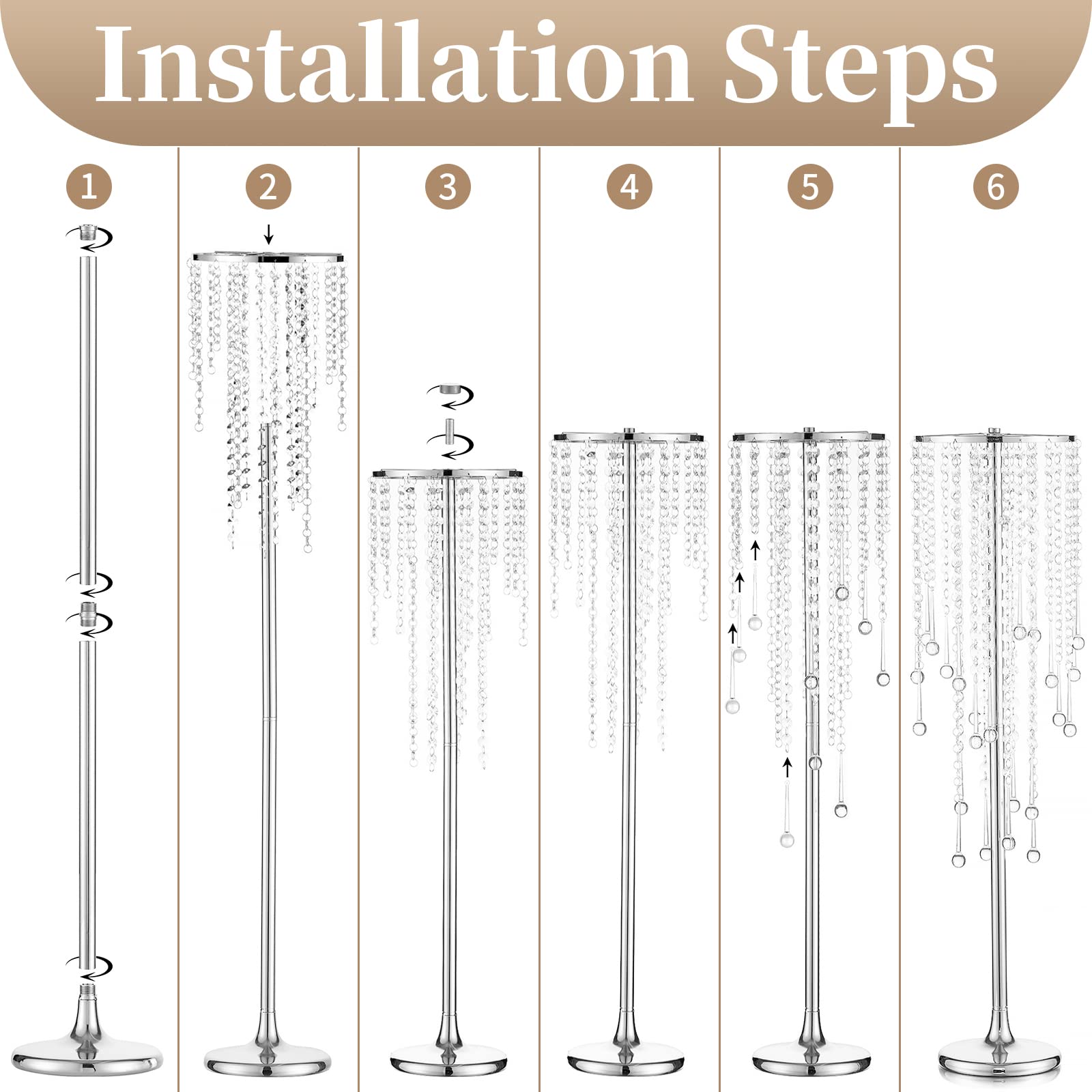 Installation Steps

1

2

3

4

5

6