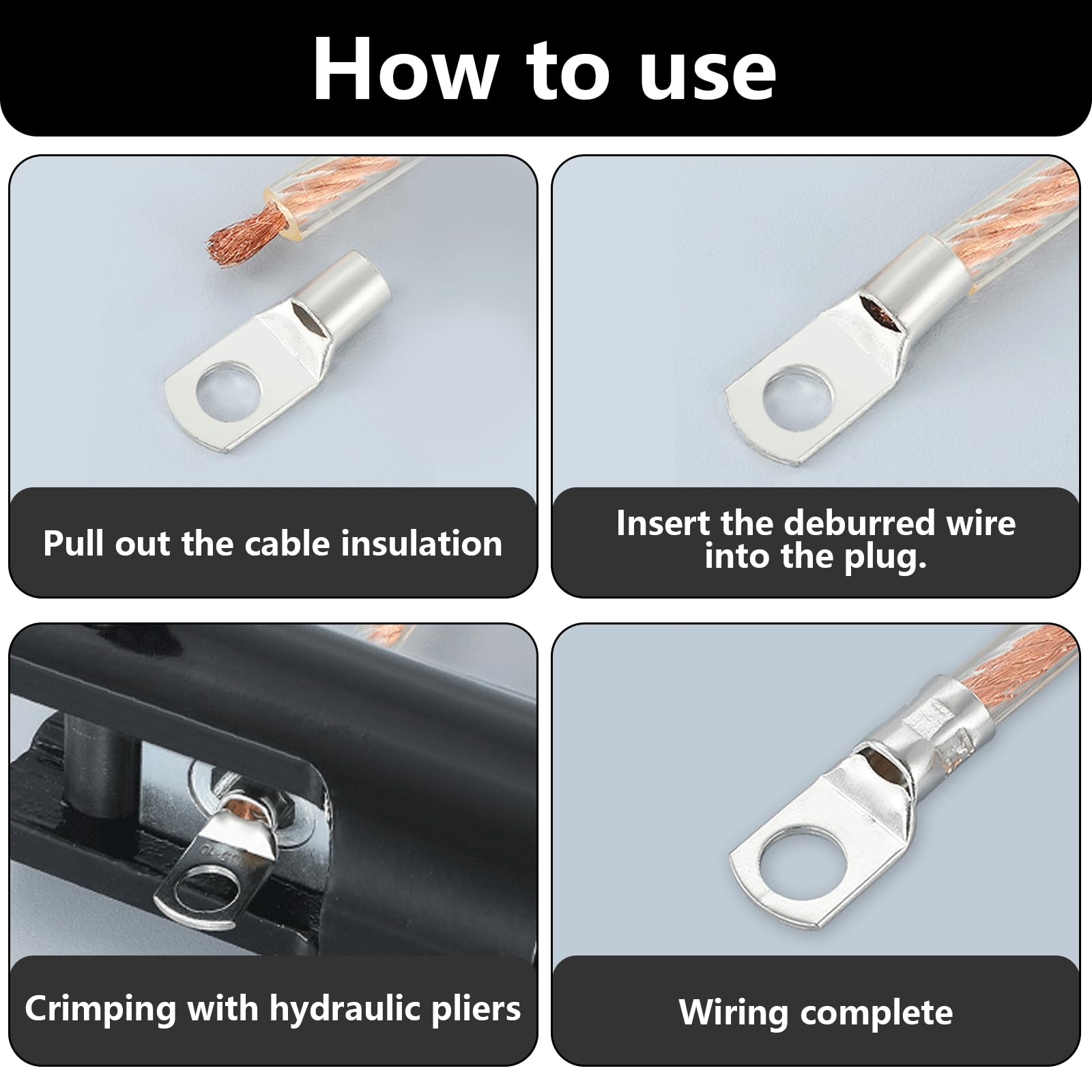 How to use

Pull out the cable insulation

Insert the deburred wire into the plug.

Crimping with hydraulic pliers

Wiring complete