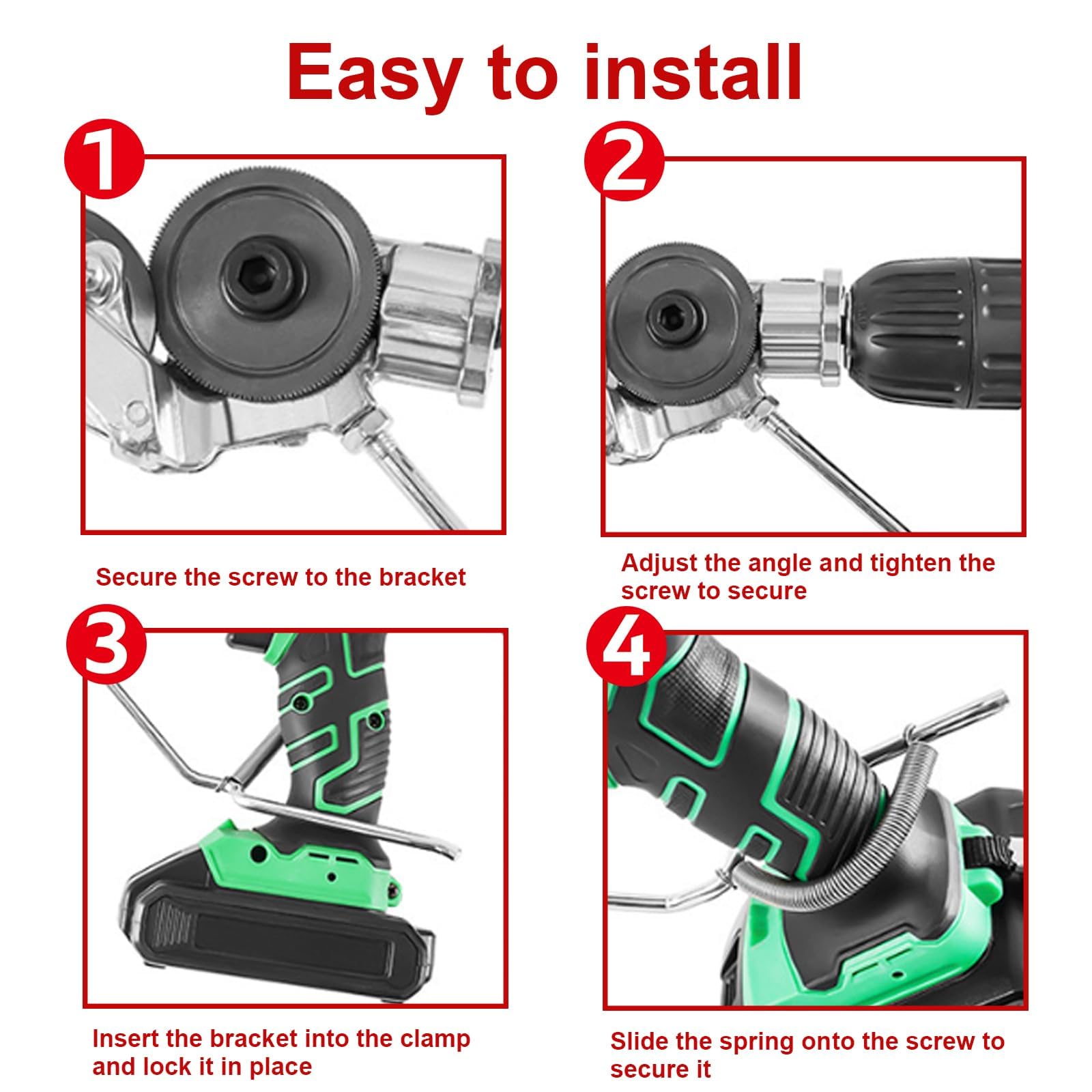 Easy to install

1

Secure the screw to the bracket

2

Adjust the angle and tighten the screw to secure

3

Insert the bracket into the clamp and lock it in place

4

Slide the spring onto the screw to secure it