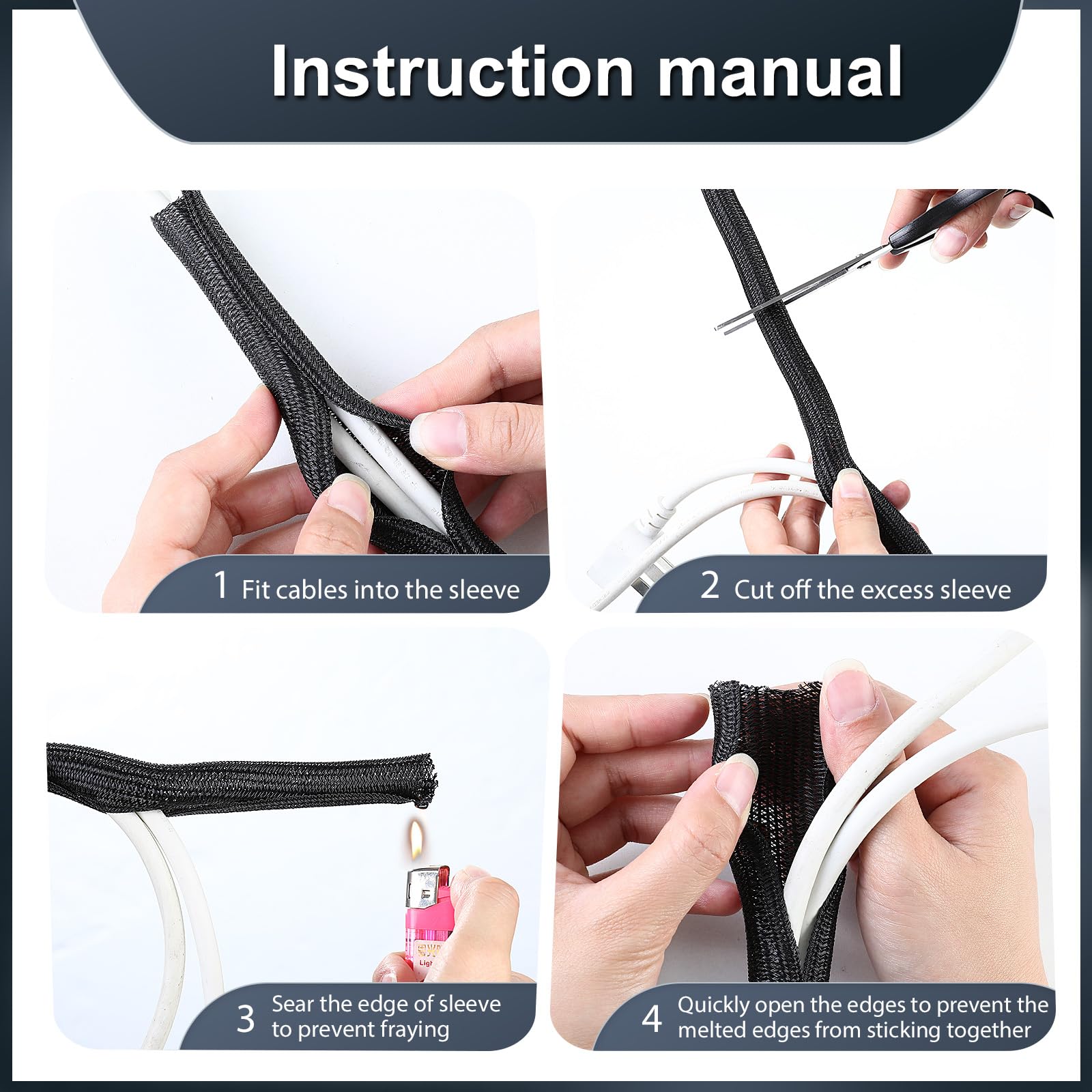 Instruction manual

1 Fit cables into the sleeve

2 Cut off the excess sleeve

3 Sear the edge of sleeve to prevent fraying

4 Quickly open the edges to prevent the melted edges from sticking together