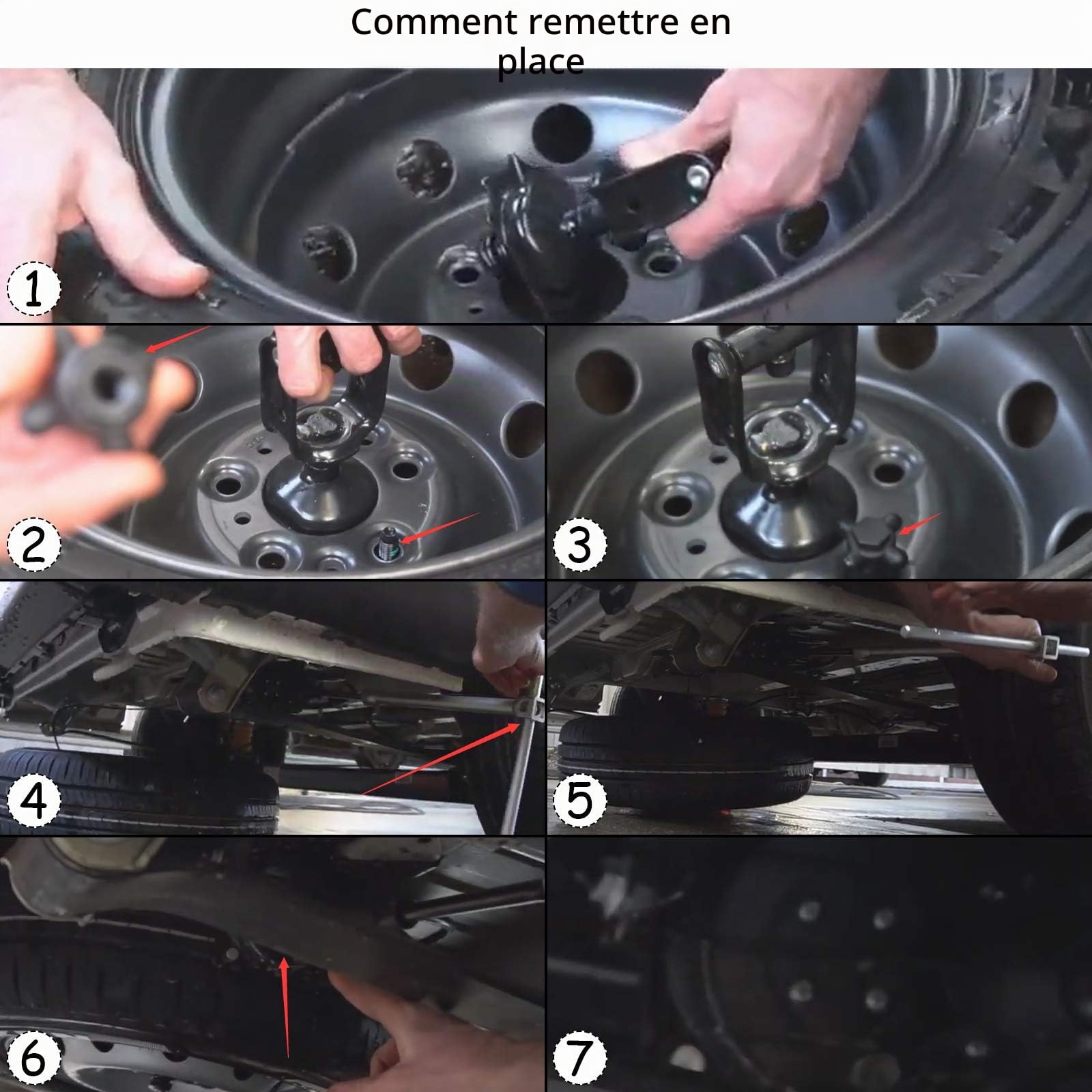 Comment remettre en place

1

2

3

4

5

6

7