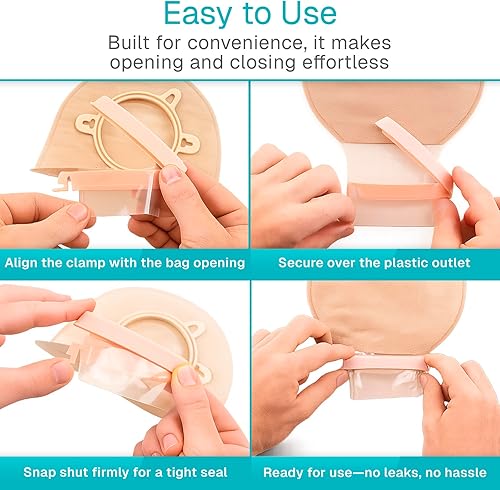 Easy to Use

Built for convenience, it makes opening and closing effortless

Align the clamp with the bag opening

Secure over the plastic outlet

Snap shut firmly for a tight seal

Ready for use—no leaks, no hassle